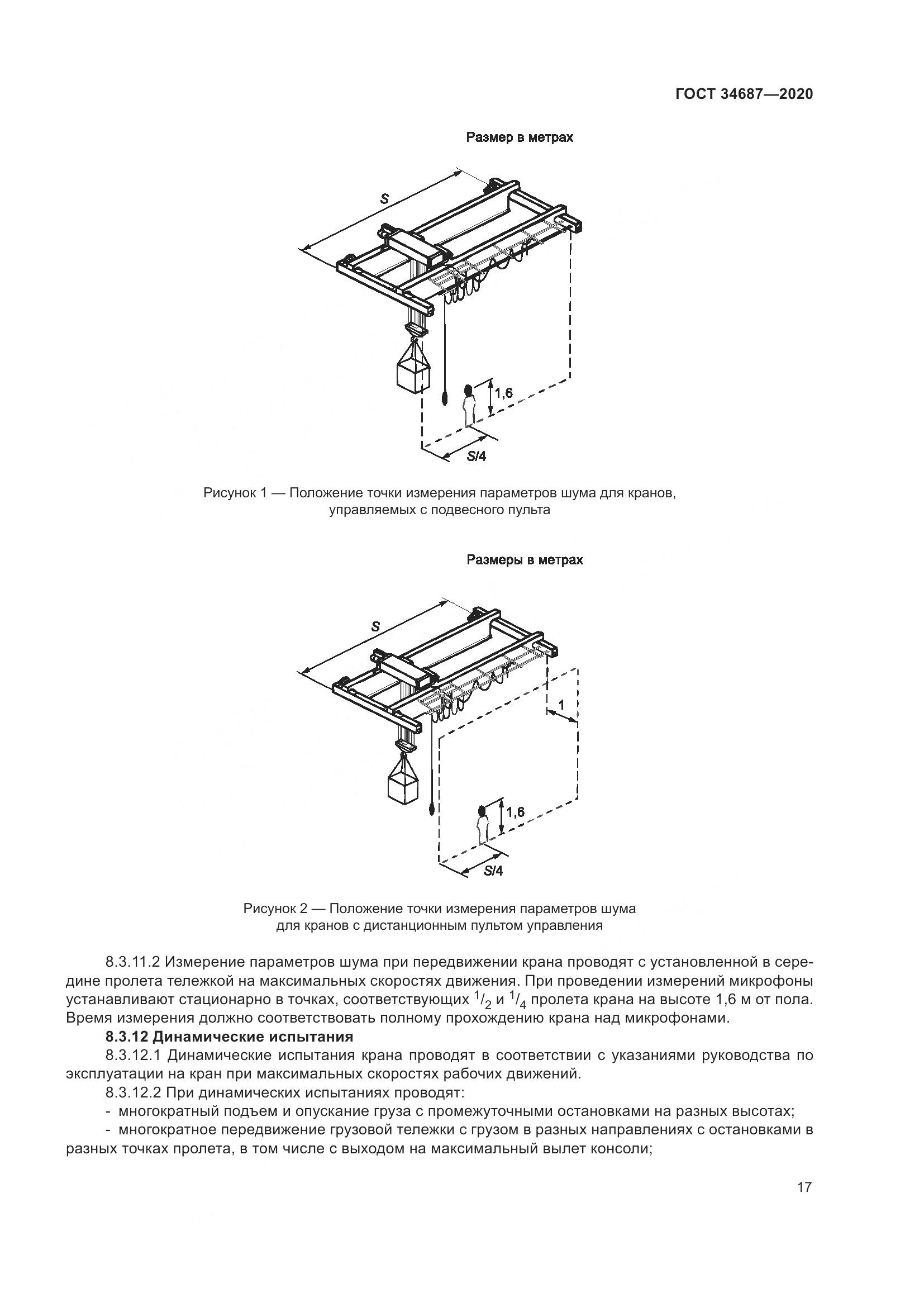 ГОСТ 34687—2020

Размер в метрах

S

1,6

S/4

Рисунок 1 — Положение точки измерения параметров шума для кранов, управляемых с подвесного пульта

Размеры в метрах

S

1

1,6

S/4

Рисунок 2 — Положение точки измерения параметров шума для кранов с дистанционным пультом управления

8.3.11.2 Измерение параметров шума при передвижении крана проводят с установленной в середине пролета тележкой на максимальных скоростях движения. При проведении измерений микрофоны устанавливают стационарно в точках, соответствующих $^1/_2$ и $^1/_4$ пролета крана на высоте 1,6 м от пола. Время измерения должно соответствовать полному прохождению крана над микрофонами.

8.3.12 Динамические испытания

8.3.12.1 Динамические испытания крана проводят в соответствии с указаниями руководства по эксплуатации на кран при максимальных скоростях рабочих движений.

8.3.12.2 При динамических испытаниях проводят:

- многократный подъем и опускание груза с промежуточными остановками на разных высотах;

- многократное передвижение грузовой тележки с грузом в разных направлениях с остановками в разных точках пролета, в том числе с выходом на максимальный вылет консоли;

17