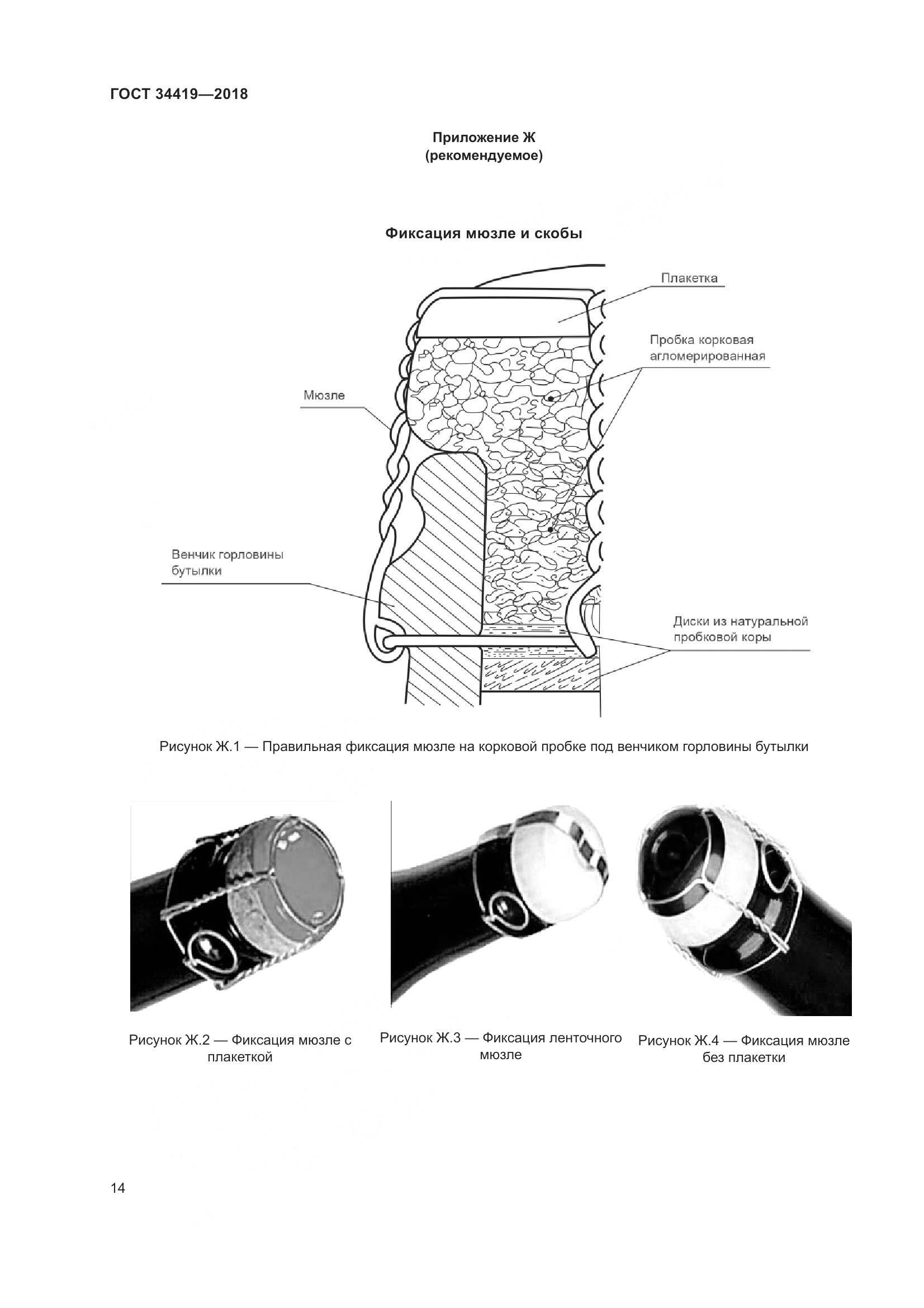 ГОСТ 34419—2018

Приложение Ж
(рекомендуемое)

Фиксация мюзле и скобы

Плакетка

Пробка корковая агломерированная

Мюзле

Венчик горловины бутылки

Диски из натуральной пробковой коры

Рисунок Ж.1 — Правильная фиксация мюзле на корковой пробке под венчиком горловины бутылки

Рисунок Ж.2 — Фиксация мюзле с плакеткой

Рисунок Ж.3 — Фиксация ленточного мюзле

Рисунок Ж.4 — Фиксация мюзле без плакетки

14