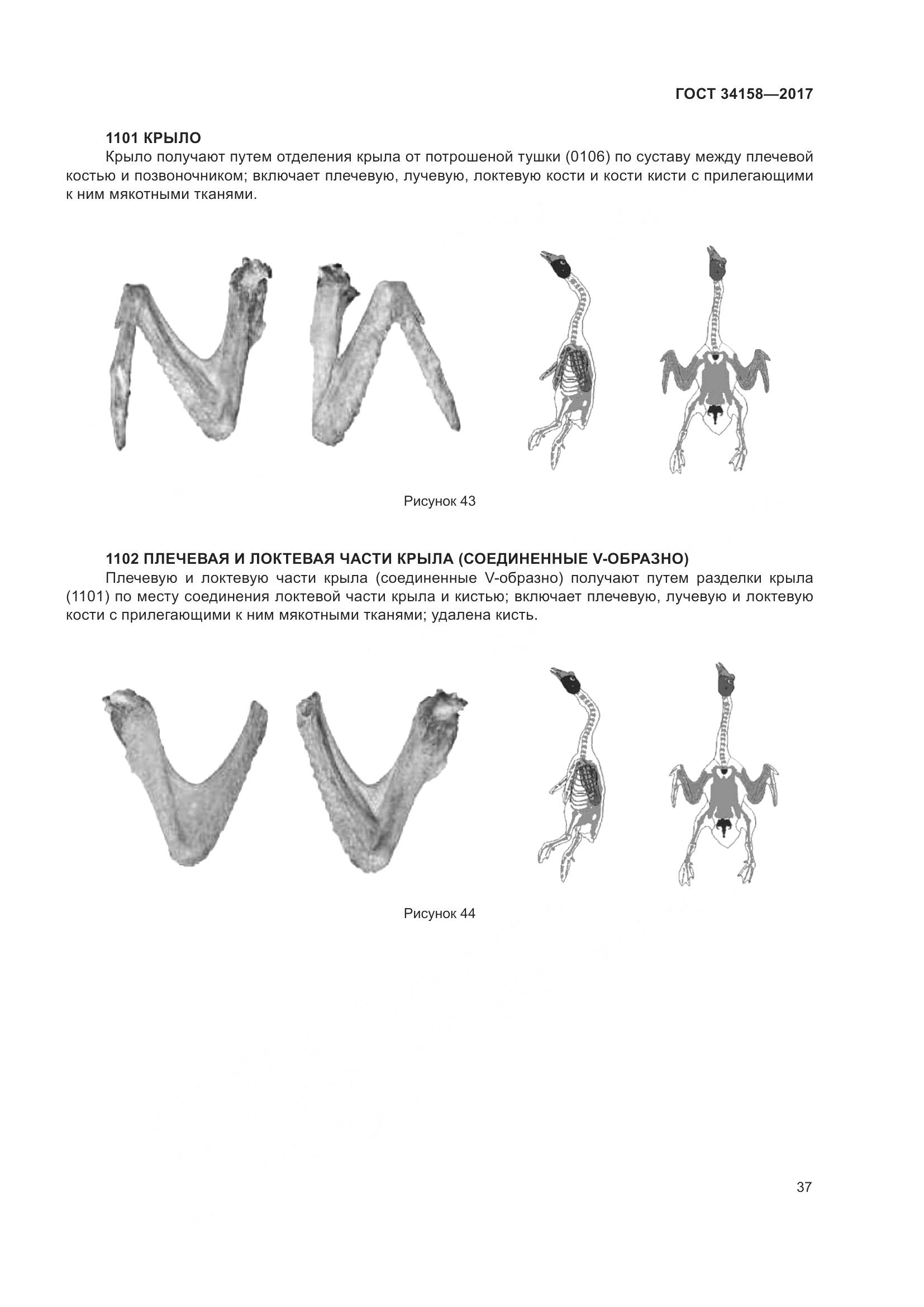 ГОСТ 34158—2017

1101 КРЫЛО

Крыло получают путем отделения крыла от потрошеной тушки (0106) по суставу между плечевой костью и позвоночником; включает плечевую, лучевую, локтевую кости и кости кисти с прилегающими к ним мякотными тканями.

Рисунок 43

1102 ПЛЕЧЕВАЯ И ЛОКТЕВАЯ ЧАСТИ КРЫЛА (СОЕДИНЕННЫЕ V-ОБРАЗНО)

Плечевую и локтевую части крыла (соединенные V-образно) получают путем разделки крыла (1101) по месту соединения локтевой части крыла и кистью; включает плечевую, лучевую и локтевую кости с прилегающими к ним мякотными тканями; удалена кисть.

Рисунок 44

37