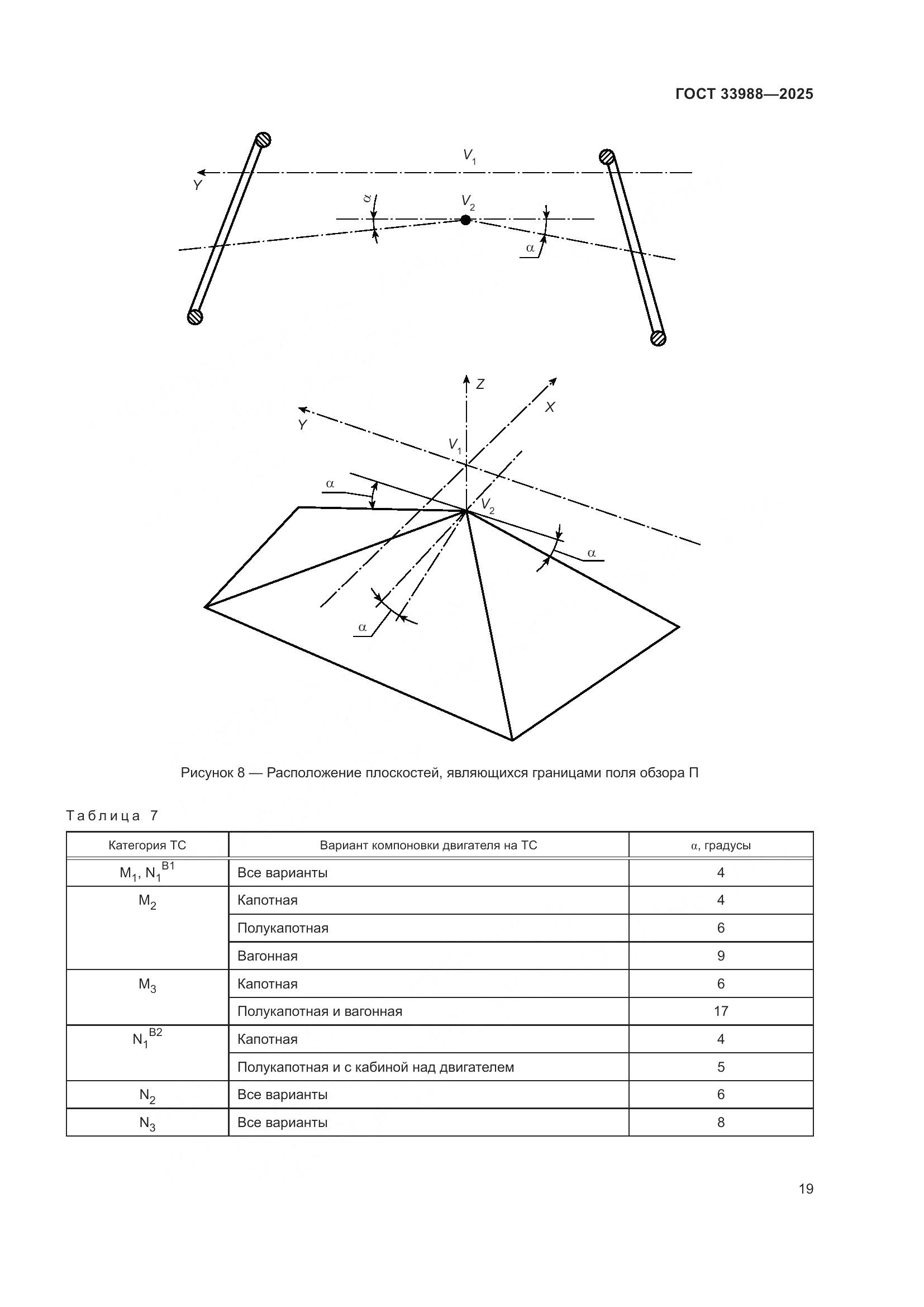 ГОСТ 33988—2025

$V_1$
$Y$
$\alpha$
$V_2$
$\alpha$

$Z$
$X$
$Y$
$V_1$
$\alpha$
$V_2$
$\alpha$
$\alpha$

Рисунок 8 — Расположение плоскостей, являющихся границами поля обзора П

Таблица 7

| Категория ТС | Вариант компоновки двигателя на ТС | $\alpha$, градусы |
|---|---|---|
| $M_1$, $N_1^{B1}$ | Все варианты | 4 |
| $M_2$ | Капотная | 4 |
| | Полукапотная | 6 |
| | Вагонная | 9 |
| $M_3$ | Капотная | 6 |
| | Полукапотная и вагонная | 17 |
| $N_1^{B2}$ | Капотная | 4 |
| | Полукапотная и с кабиной над двигателем | 5 |
| $N_2$ | Все варианты | 6 |
| $N_3$ | Все варианты | 8 |

19