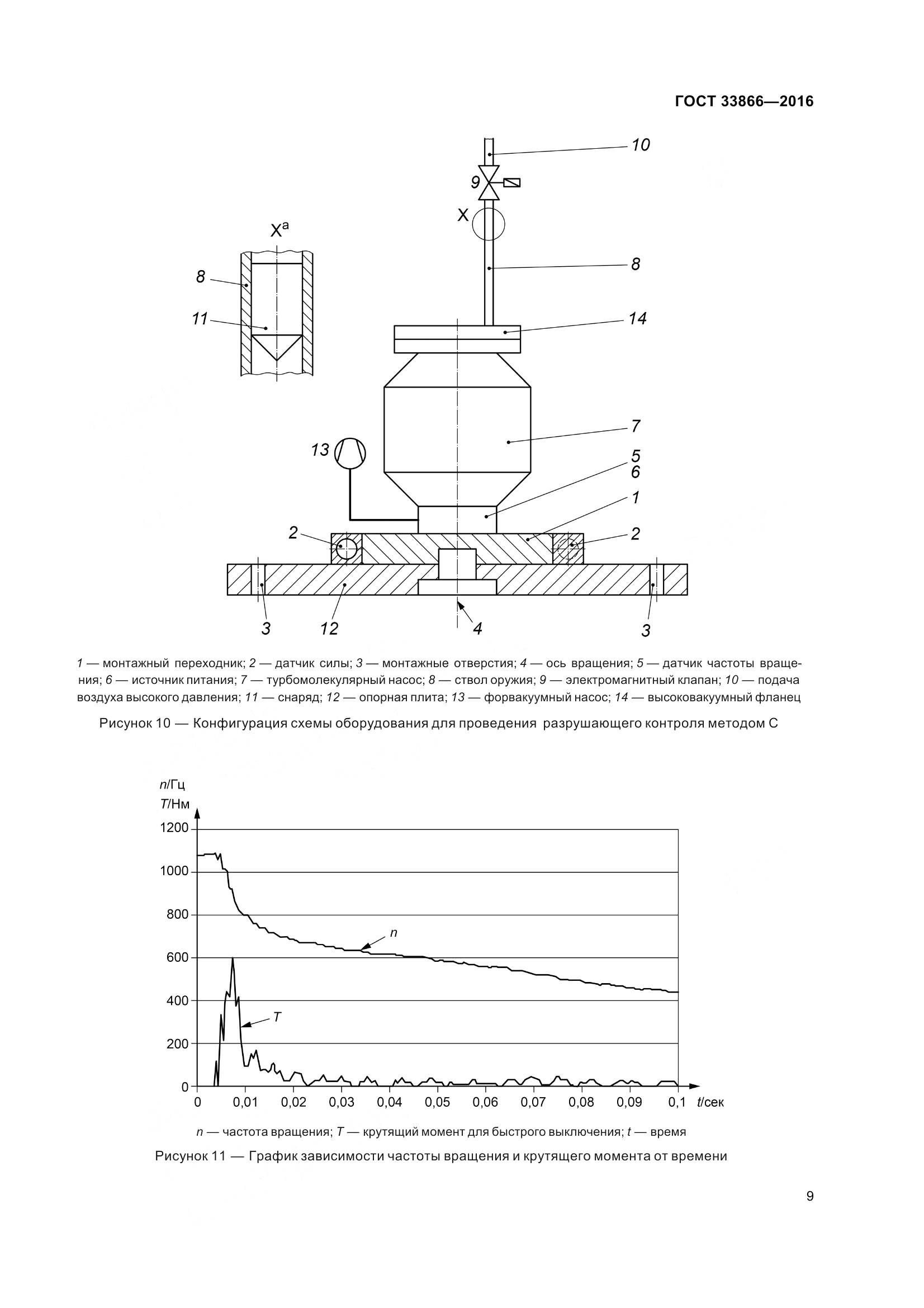 ГОСТ 33866—2016

10
9
X
$X^a$
8
8
11
14
7
13
5
6
1
2
2
3
12
4
3

1 — монтажный переходник; 2 — датчик силы; 3 — монтажные отверстия; 4 — ось вращения; 5 — датчик частоты вращения; 6 — источник питания; 7 — турбомолекулярный насос; 8 — ствол оружия; 9 — электромагнитный клапан; 10 — подача воздуха высокого давления; 11 — снаряд; 12 — опорная плита; 13 — форвакуумный насос; 14 — высоковакуумный фланец

Рисунок 10 — Конфигурация схемы оборудования для проведения разрушающего контроля методом С

n/Гц
T/Нм
1200
1000
800
600
400
200
0
n
T
0
0,01
0,02
0,03
0,04
0,05
0,06
0,07
0,08
0,09
0,1
t/сек

n — частота вращения; T — крутящий момент для быстрого выключения; t — время

Рисунок 11 — График зависимости частоты вращения и крутящего момента от времени

9