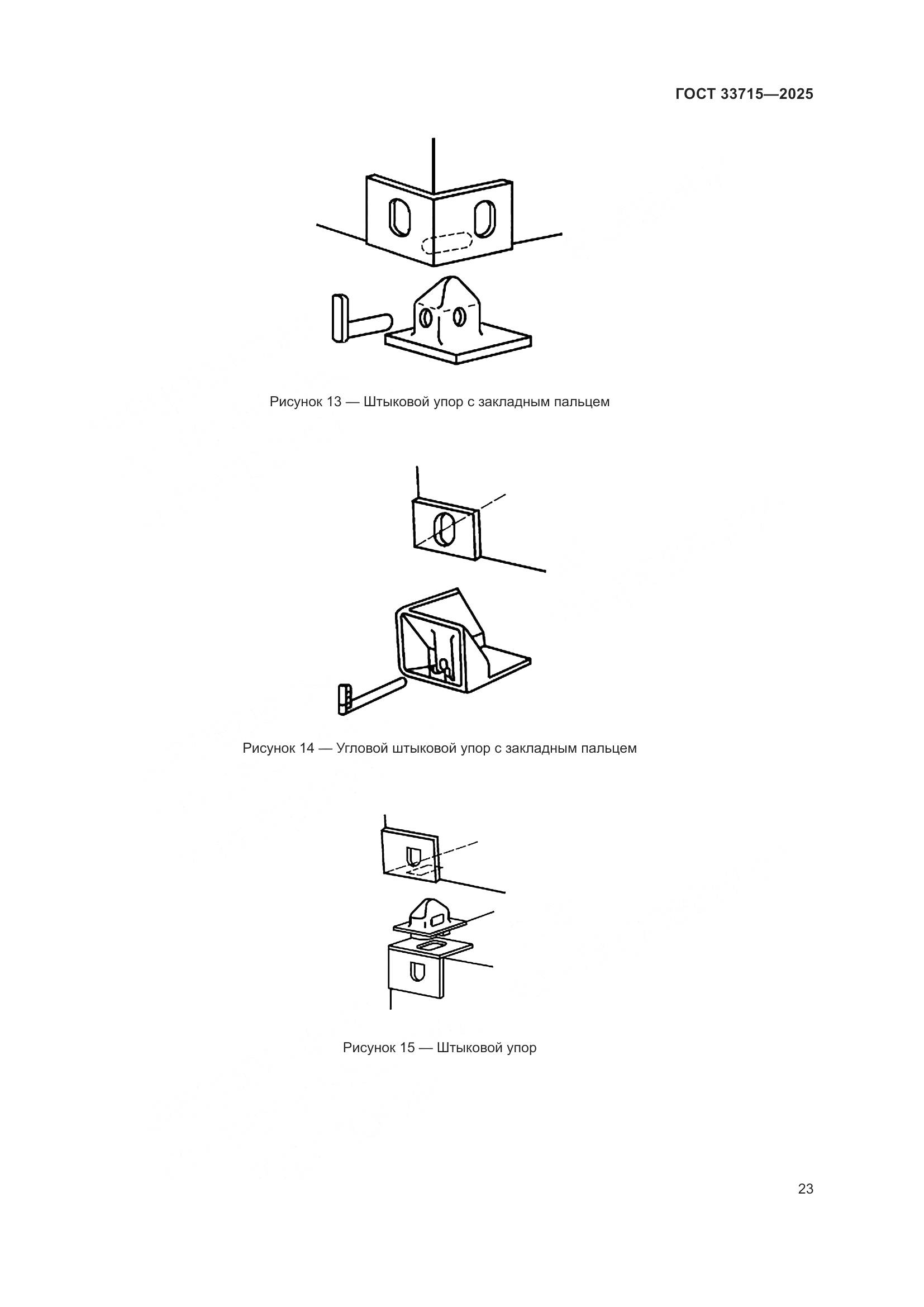 ГОСТ 33715—2025

Рисунок 13 — Штыковой упор с закладным пальцем

Рисунок 14 — Угловой штыковой упор с закладным пальцем

Рисунок 15 — Штыковой упор

23