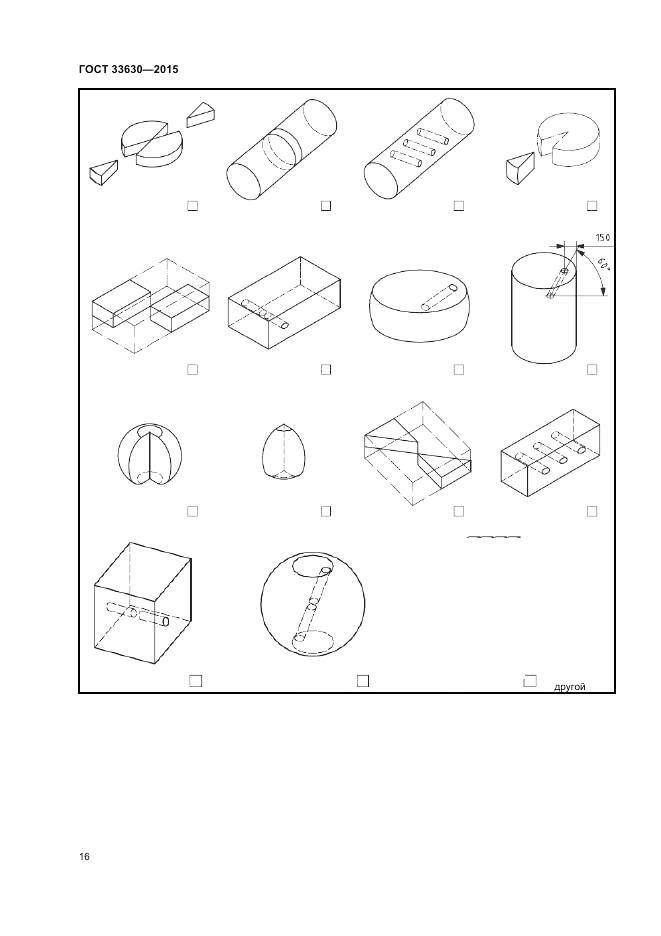 ГОСТ 33630—2015

150

60°

другой

16