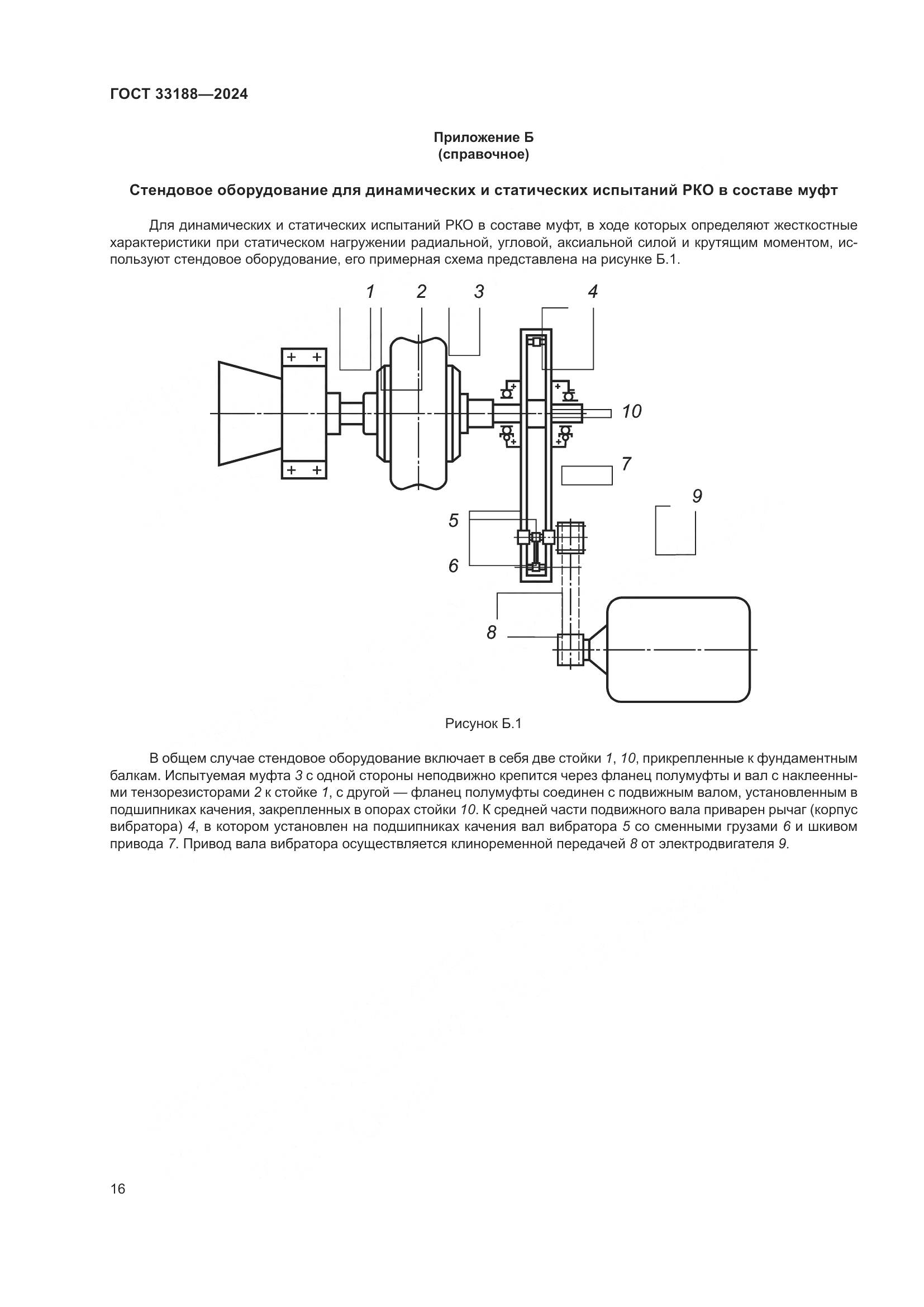 ГОСТ 33188—2024

Приложение Б
(справочное)

Стендовое оборудование для динамических и статических испытаний РКО в составе муфт

Для динамических и статических испытаний РКО в составе муфт, в ходе которых определяют жесткостные характеристики при статическом нагружении радиальной, угловой, аксиальной силой и крутящим моментом, используют стендовое оборудование, его примерная схема представлена на рисунке Б.1.

1 2 3 4 10 7 9 5 6 8

Рисунок Б.1

В общем случае стендовое оборудование включает в себя две стойки 1, 10, прикрепленные к фундаментным балкам. Испытуемая муфта 3 с одной стороны неподвижно крепится через фланец полумуфты и вал с наклеенными тензорезисторами 2 к стойке 1, с другой — фланец полумуфты соединен с подвижным валом, установленным в подшипниках качения, закрепленных в опорах стойки 10. К средней части подвижного вала приварен рычаг (корпус вибратора) 4, в котором установлен на подшипниках качения вал вибратора 5 со сменными грузами 6 и шкивом привода 7. Привод вала вибратора осуществляется клиноременной передачей 8 от электродвигателя 9.

16