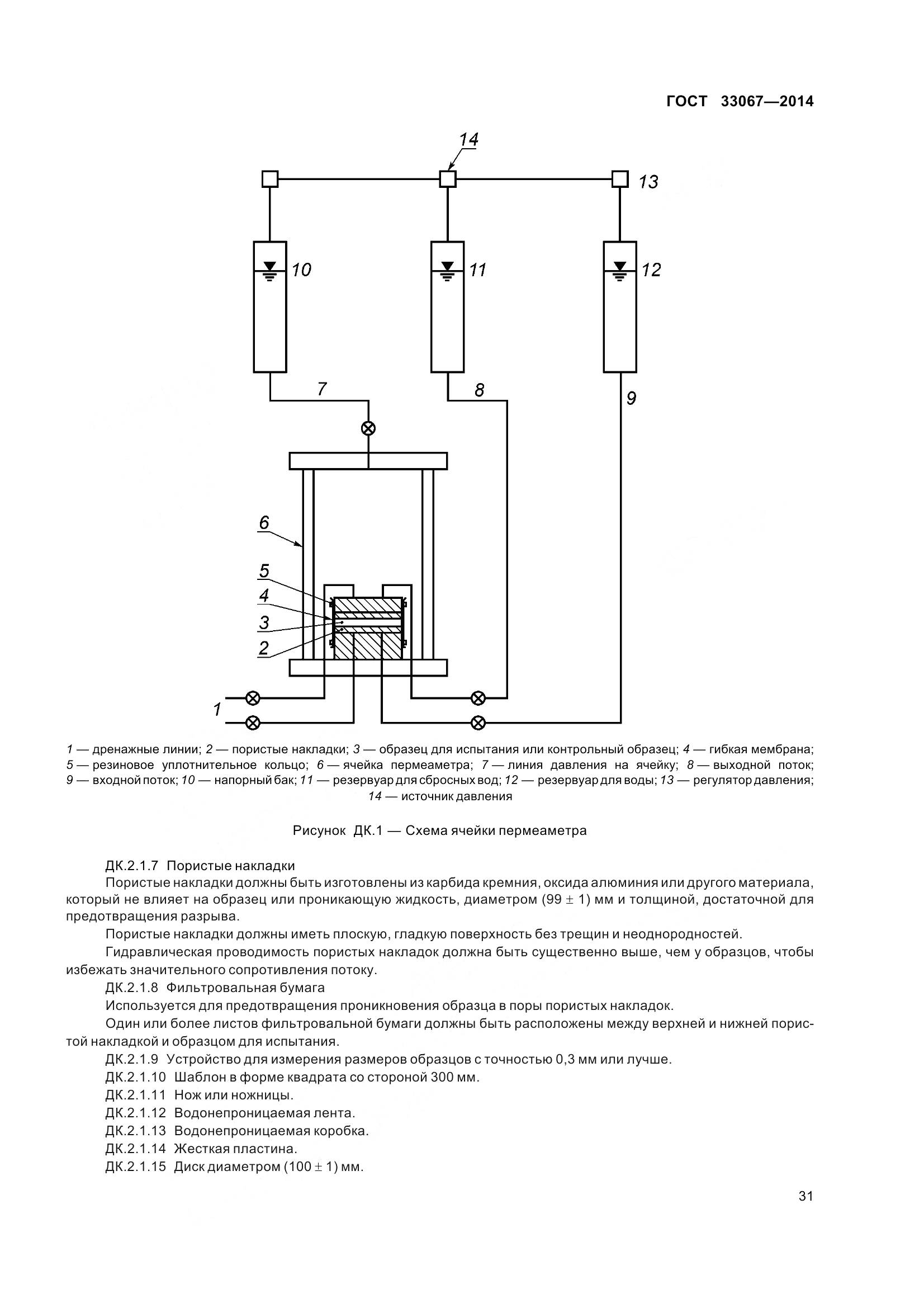 ГОСТ 33067—2014

14

13

10

11

12

7

8

9

6

5

4

3

2

1

1 — дренажные линии; 2 — пористые накладки; 3 — образец для испытания или контрольный образец; 4 — гибкая мембрана; 5 — резиновое уплотнительное кольцо; 6 — ячейка пермеаметра; 7 — линия давления на ячейку; 8 — выходной поток; 9 — входной поток; 10 — напорный бак; 11 — резервуар для сбросных вод; 12 — резервуар для воды; 13 — регулятор давления; 14 — источник давления

Рисунок ДК.1 — Схема ячейки пермеаметра

ДК.2.1.7 Пористые накладки

Пористые накладки должны быть изготовлены из карбида кремния, оксида алюминия или другого материала, который не влияет на образец или проникающую жидкость, диаметром (99 ± 1) мм и толщиной, достаточной для предотвращения разрыва.

Пористые накладки должны иметь плоскую, гладкую поверхность без трещин и неоднородностей.

Гидравлическая проводимость пористых накладок должна быть существенно выше, чем у образцов, чтобы избежать значительного сопротивления потоку.

ДК.2.1.8 Фильтровальная бумага

Используется для предотвращения проникновения образца в поры пористых накладок.

Один или более листов фильтровальной бумаги должны быть расположены между верхней и нижней пористой накладкой и образцом для испытания.

ДК.2.1.9 Устройство для измерения размеров образцов с точностью 0,3 мм или лучше.

ДК.2.1.10 Шаблон в форме квадрата со стороной 300 мм.

ДК.2.1.11 Нож или ножницы.

ДК.2.1.12 Водонепроницаемая лента.

ДК.2.1.13 Водонепроницаемая коробка.

ДК.2.1.14 Жесткая пластина.

ДК.2.1.15 Диск диаметром (100 ± 1) мм.

31