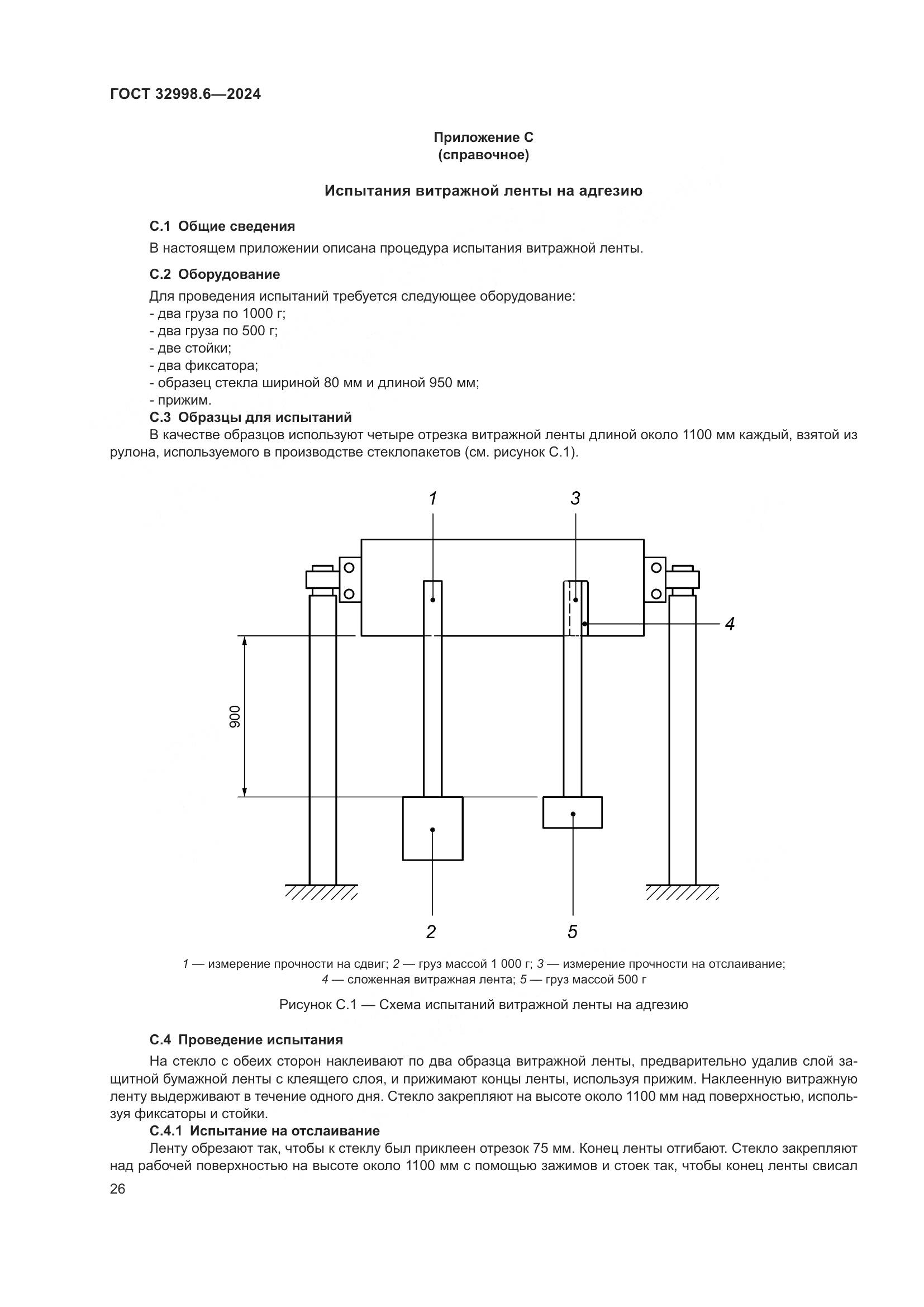 ГОСТ 32998.6—2024

Приложение С
(справочное)

Испытания витражной ленты на адгезию

С.1 Общие сведения

В настоящем приложении описана процедура испытания витражной ленты.

С.2 Оборудование

Для проведения испытаний требуется следующее оборудование:
- два груза по 1000 г;
- два груза по 500 г;
- две стойки;
- два фиксатора;
- образец стекла шириной 80 мм и длиной 950 мм;
- прижим.

С.3 Образцы для испытаний

В качестве образцов используют четыре отрезка витражной ленты длиной около 1100 мм каждый, взятой из рулона, используемого в производстве стеклопакетов (см. рисунок С.1).

1
3
4
900
2
5

1 — измерение прочности на сдвиг; 2 — груз массой 1 000 г; 3 — измерение прочности на отслаивание; 4 — сложенная витражная лента; 5 — груз массой 500 г

Рисунок С.1 — Схема испытаний витражной ленты на адгезию

С.4 Проведение испытания

На стекло с обеих сторон наклеивают по два образца витражной ленты, предварительно удалив слой защитной бумажной ленты с клеящего слоя, и прижимают концы ленты, используя прижим. Наклеенную витражную ленту выдерживают в течение одного дня. Стекло закрепляют на высоте около 1100 мм над поверхностью, используя фиксаторы и стойки.

С.4.1 Испытание на отслаивание

Ленту обрезают так, чтобы к стеклу был приклеен отрезок 75 мм. Конец ленты отгибают. Стекло закрепляют над рабочей поверхностью на высоте около 1100 мм с помощью зажимов и стоек так, чтобы конец ленты свисал

26