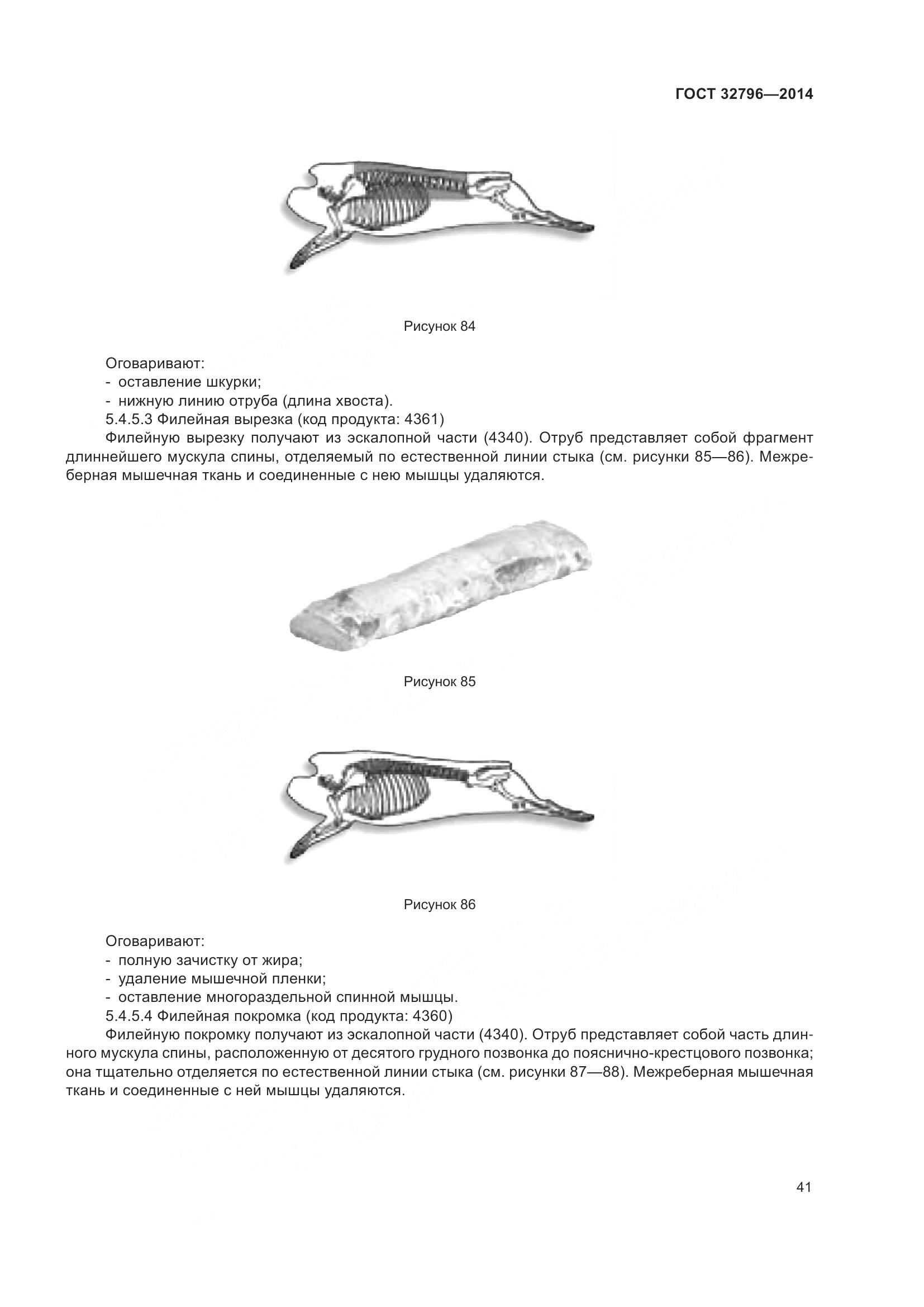 ГОСТ 32796—2014

Рисунок 84

Оговаривают:
- оставление шкурки;
- нижнюю линию отруба (длина хвоста).
5.4.5.3 Филейная вырезка (код продукта: 4361)
Филейную вырезку получают из эскалопной части (4340). Отруб представляет собой фрагмент длиннейшего мускула спины, отделяемый по естественной линии стыка (см. рисунки 85—86). Межреберная мышечная ткань и соединенные с нею мышцы удаляются.

Рисунок 85

Рисунок 86

Оговаривают:
- полную зачистку от жира;
- удаление мышечной пленки;
- оставление многораздельной спинной мышцы.
5.4.5.4 Филейная покромка (код продукта: 4360)
Филейную покромку получают из эскалопной части (4340). Отруб представляет собой часть длинного мускула спины, расположенную от десятого грудного позвонка до пояснично-крестцового позвонка; она тщательно отделяется по естественной линии стыка (см. рисунки 87—88). Межреберная мышечная ткань и соединенные с ней мышцы удаляются.

41