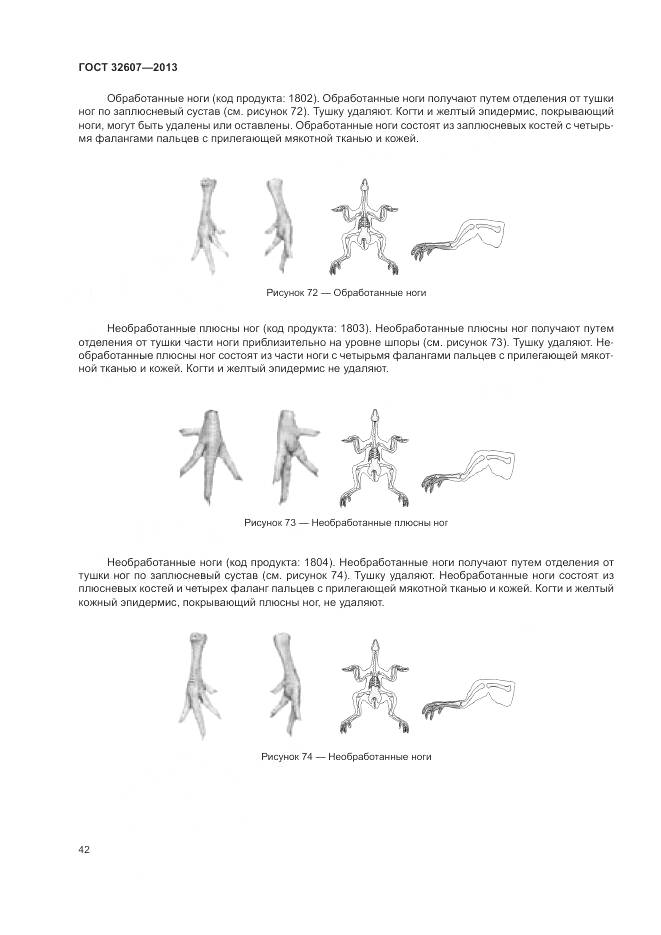 ГОСТ 32607—2013

Обработанные ноги (код продукта: 1802). Обработанные ноги получают путем отделения от тушки ног по заплюсневый сустав (см. рисунок 72). Тушку удаляют. Когти и желтый эпидермис, покрывающий ноги, могут быть удалены или оставлены. Обработанные ноги состоят из заплюсневых костей с четырьмя фалангами пальцев с прилегающей мякотной тканью и кожей.

Рисунок 72 — Обработанные ноги

Необработанные плюсны ног (код продукта: 1803). Необработанные плюсны ног получают путем отделения от тушки части ноги приблизительно на уровне шпоры (см. рисунок 73). Тушку удаляют. Необработанные плюсны ног состоят из части ноги с четырьмя фалангами пальцев с прилегающей мякотной тканью и кожей. Когти и желтый эпидермис не удаляют.

Рисунок 73 — Необработанные плюсны ног

Необработанные ноги (код продукта: 1804). Необработанные ноги получают путем отделения от тушки ног по заплюсневый сустав (см. рисунок 74). Тушку удаляют. Необработанные ноги состоят из плюсневых костей и четырех фаланг пальцев с прилегающей мякотной тканью и кожей. Когти и желтый кожный эпидермис, покрывающий плюсны ног, не удаляют.

Рисунок 74 — Необработанные ноги

42