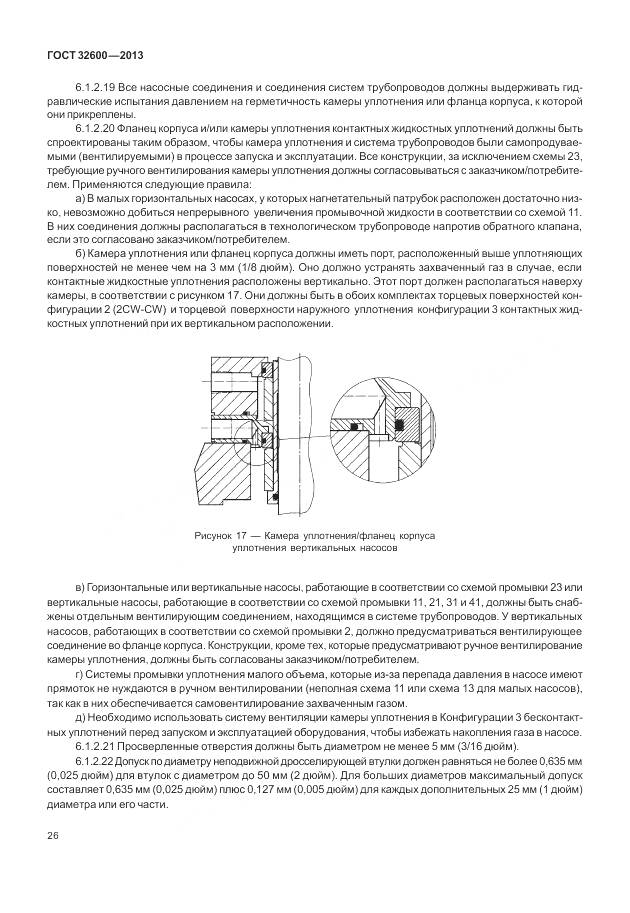 ГОСТ 32600—2013

6.1.2.19 Все насосные соединения и соединения систем трубопроводов должны выдерживать гидравлические испытания давлением на герметичность камеры уплотнения или фланца корпуса, к которой они прикреплены.

6.1.2.20 Фланец корпуса и/или камеры уплотнения контактных жидкостных уплотнений должны быть спроектированы таким образом, чтобы камера уплотнения и система трубопроводов были самопродуваемыми (вентилируемыми) в процессе запуска и эксплуатации. Все конструкции, за исключением схемы 23, требующие ручного вентилирования камеры уплотнения должны согласовываться с заказчиком/потребителем. Применяются следующие правила:

а) В малых горизонтальных насосах, у которых нагнетательный патрубок расположен достаточно низко, невозможно добиться непрерывного увеличения промывочной жидкости в соответствии со схемой 11. В них соединения должны располагаться в технологическом трубопроводе напротив обратного клапана, если это согласовано заказчиком/потребителем.

б) Камера уплотнения или фланец корпуса должны иметь порт, расположенный выше уплотняющих поверхностей не менее чем на 3 мм (1/8 дюйм). Оно должно устранять захваченный газ в случае, если контактные жидкостные уплотнения расположены вертикально. Этот порт должен располагаться наверху камеры, в соответствии с рисунком 17. Они должны быть в обоих комплектах торцевых поверхностей конфигурации 2 (2CW-CW) и торцевой поверхности наружного уплотнения конфигурации 3 контактных жидкостных уплотнений при их вертикальном расположении.

Рисунок 17 — Камера уплотнения/фланец корпуса уплотнения вертикальных насосов

в) Горизонтальные или вертикальные насосы, работающие в соответствии со схемой промывки 23 или вертикальные насосы, работающие в соответствии со схемой промывки 11, 21, 31 и 41, должны быть снабжены отдельным вентилирующим соединением, находящимся в системе трубопроводов. У вертикальных насосов, работающих в соответствии со схемой промывки 2, должно предусматриваться вентилирующее соединение во фланце корпуса. Конструкции, кроме тех, которые предусматривают ручное вентилирование камеры уплотнения, должны быть согласованы заказчиком/потребителем.

г) Системы промывки уплотнения малого объема, которые из-за перепада давления в насосе имеют прямоток не нуждаются в ручном вентилировании (неполная схема 11 или схема 13 для малых насосов), так как в них обеспечивается самовентилирование захваченным газом.

д) Необходимо использовать систему вентиляции камеры уплотнения в Конфигурации 3 бесконтактных уплотнений перед запуском и эксплуатацией оборудования, чтобы избежать накопления газа в насосе.

6.1.2.21 Просверленные отверстия должны быть диаметром не менее 5 мм (3/16 дюйм).

6.1.2.22 Допуск по диаметру неподвижной дросселирующей втулки должен равняться не более 0,635 мм (0,025 дюйм) для втулок с диаметром до 50 мм (2 дюйм). Для больших диаметров максимальный допуск составляет 0,635 мм (0,025 дюйм) плюс 0,127 мм (0,005 дюйм) для каждых дополнительных 25 мм (1 дюйм) диаметра или его части.

26