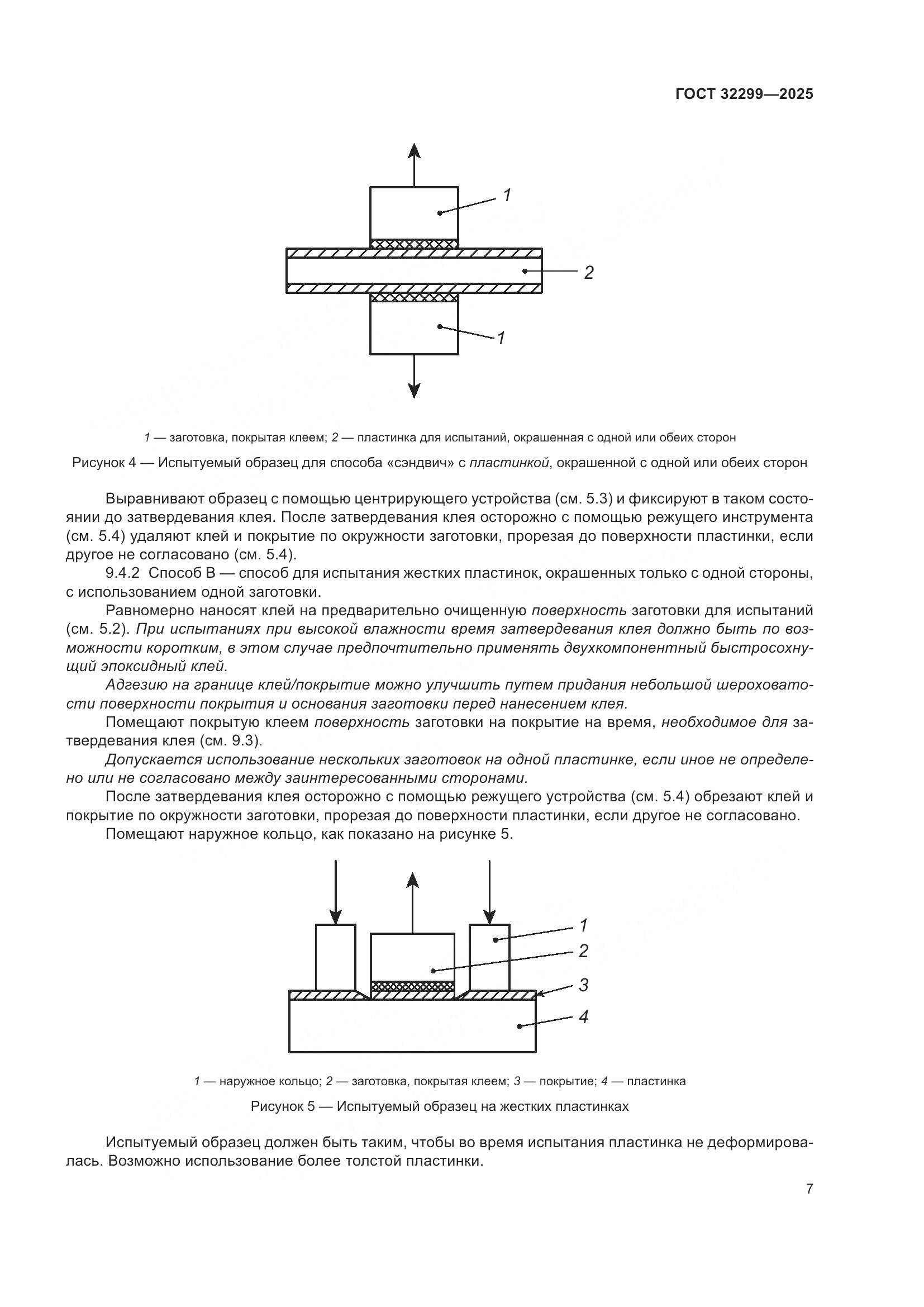 ГОСТ 32299—2025

1

2

1

1 — заготовка, покрытая клеем; 2 — пластинка для испытаний, окрашенная с одной или обеих сторон

Рисунок 4 — Испытуемый образец для способа «сэндвич» с пластинкой, окрашенной с одной или обеих сторон

Выравнивают образец с помощью центрирующего устройства (см. 5.3) и фиксируют в таком состоянии до затвердевания клея. После затвердевания клея осторожно с помощью режущего инструмента (см. 5.4) удаляют клей и покрытие по окружности заготовки, прорезая до поверхности пластинки, если другое не согласовано (см. 5.4).

9.4.2 Способ В — способ для испытания жестких пластинок, окрашенных только с одной стороны, с использованием одной заготовки.

Равномерно наносят клей на предварительно очищенную поверхность заготовки для испытаний (см. 5.2). При испытаниях при высокой влажности время затвердевания клея должно быть по возможности коротким, в этом случае предпочтительно применять двухкомпонентный быстросохнущий эпоксидный клей.

Адгезию на границе клей/покрытие можно улучшить путем придания небольшой шероховатости поверхности покрытия и основания заготовки перед нанесением клея.

Помещают покрытую клеем поверхность заготовки на покрытие на время, необходимое для затвердевания клея (см. 9.3).

Допускается использование нескольких заготовок на одной пластинке, если иное не определено или не согласовано между заинтересованными сторонами.

После затвердевания клея осторожно с помощью режущего устройства (см. 5.4) обрезают клей и покрытие по окружности заготовки, прорезая до поверхности пластинки, если другое не согласовано.

Помещают наружное кольцо, как показано на рисунке 5.

1

2

3

4

1 — наружное кольцо; 2 — заготовка, покрытая клеем; 3 — покрытие; 4 — пластинка

Рисунок 5 — Испытуемый образец на жестких пластинках

Испытуемый образец должен быть таким, чтобы во время испытания пластинка не деформировалась. Возможно использование более толстой пластинки.

7