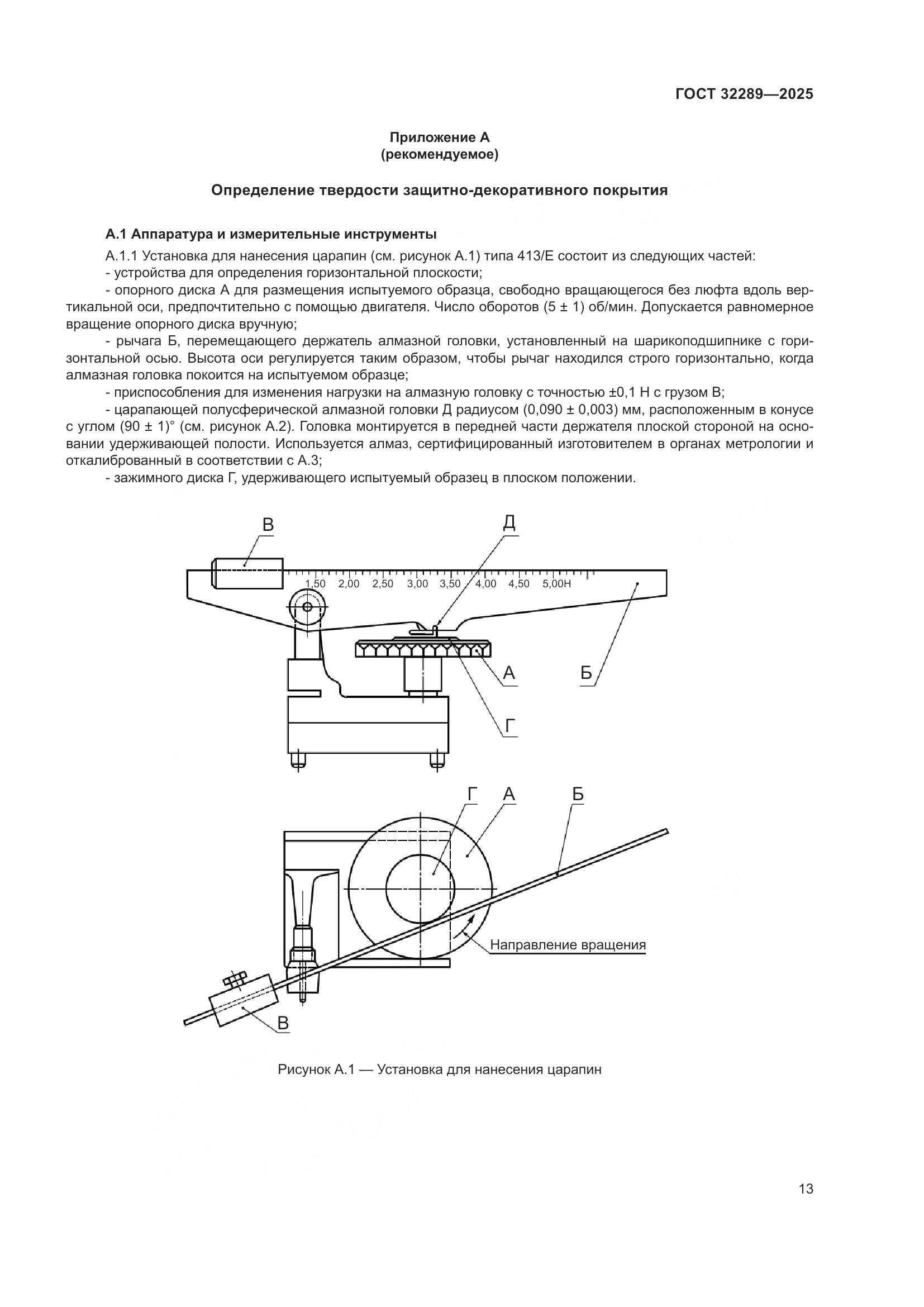 ГОСТ 32289—2025

Приложение А
(рекомендуемое)

Определение твердости защитно-декоративного покрытия

А.1 Аппаратура и измерительные инструменты

А.1.1 Установка для нанесения царапин (см. рисунок А.1) типа 413/Е состоит из следующих частей:
- устройства для определения горизонтальной плоскости;
- опорного диска А для размещения испытуемого образца, свободно вращающегося без люфта вдоль вертикальной оси, предпочтительно с помощью двигателя. Число оборотов (5 ± 1) об/мин. Допускается равномерное вращение опорного диска вручную;
- рычага Б, перемещающего держатель алмазной головки, установленный на шарикоподшипнике с горизонтальной осью. Высота оси регулируется таким образом, чтобы рычаг находился строго горизонтально, когда алмазная головка покоится на испытуемом образце;
- приспособления для изменения нагрузки на алмазную головку с точностью ±0,1 Н с грузом В;
- царапающей полусферической алмазной головки Д радиусом (0,090 ± 0,003) мм, расположенным в конусе с углом (90 ± 1)° (см. рисунок А.2). Головка монтируется в передней части держателя плоской стороной на основании удерживающей полости. Используется алмаз, сертифицированный изготовителем в органах метрологии и откалиброванный в соответствии с А.3;
- зажимного диска Г, удерживающего испытуемый образец в плоском положении.

В
Д
1,50 2,00 2,50 3,00 3,50 4,00 4,50 5,00Н
А
Б
Г

Г А Б
Направление вращения
В

Рисунок А.1 — Установка для нанесения царапин

13