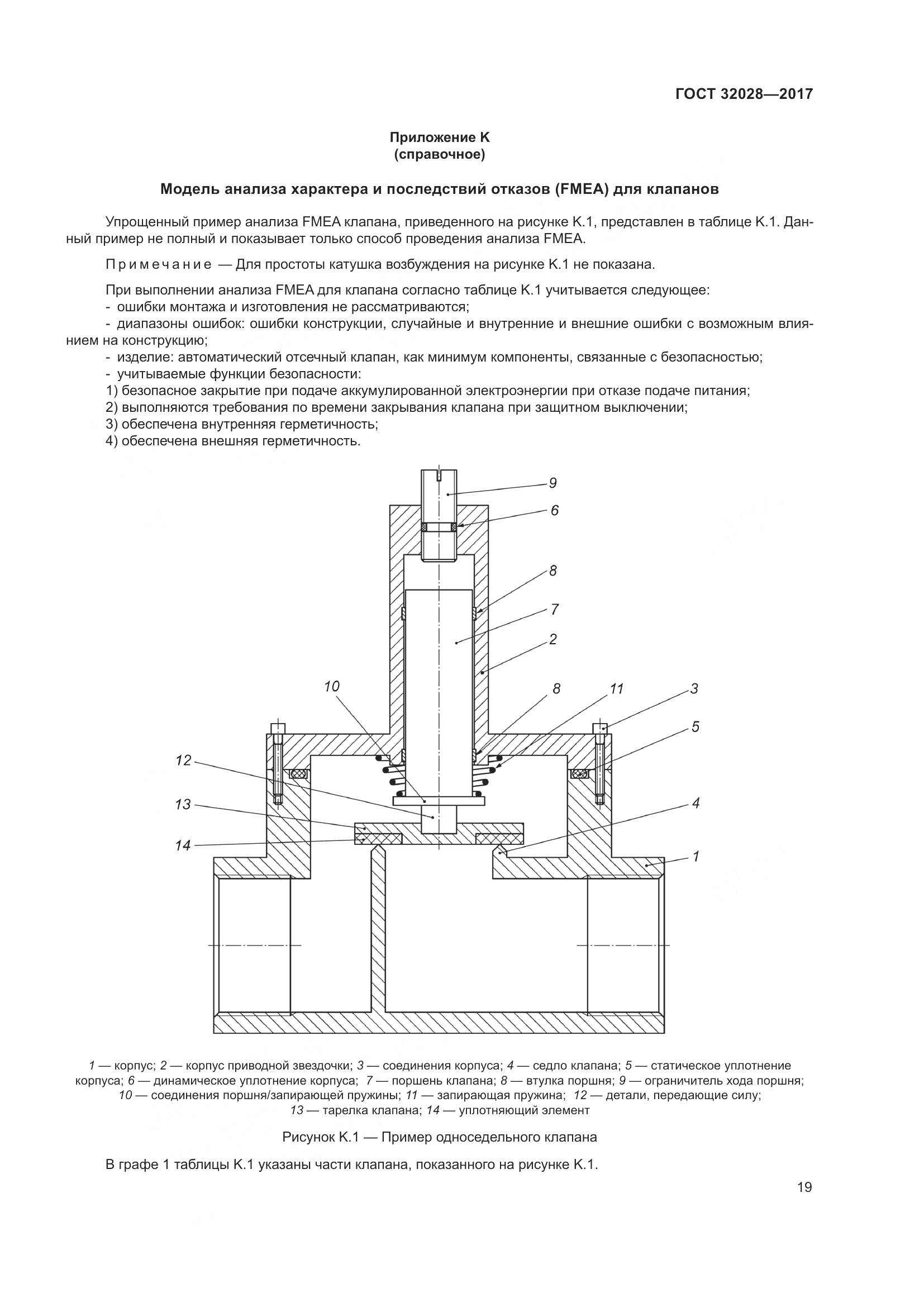 ГОСТ 32028—2017

Приложение К
(справочное)

Модель анализа характера и последствий отказов (FMEA) для клапанов

Упрощенный пример анализа FMEA клапана, приведенного на рисунке К.1, представлен в таблице К.1. Данный пример не полный и показывает только способ проведения анализа FMEA.

Примечание — Для простоты катушка возбуждения на рисунке К.1 не показана.

При выполнении анализа FMEA для клапана согласно таблице К.1 учитывается следующее:
- ошибки монтажа и изготовления не рассматриваются;
- диапазоны ошибок: ошибки конструкции, случайные и внутренние и внешние ошибки с возможным влиянием на конструкцию;
- изделие: автоматический отсечный клапан, как минимум компоненты, связанные с безопасностью;
- учитываемые функции безопасности:
1) безопасное закрытие при подаче аккумулированной электроэнергии при отказе подаче питания;
2) выполняются требования по времени закрывания клапана при защитном выключении;
3) обеспечена внутренняя герметичность;
4) обеспечена внешняя герметичность.

9
6
8
7
2
10
8
11
3
5
12
13
4
14
1

1 — корпус; 2 — корпус приводной звездочки; 3 — соединения корпуса; 4 — седло клапана; 5 — статическое уплотнение корпуса; 6 — динамическое уплотнение корпуса; 7 — поршень клапана; 8 — втулка поршня; 9 — ограничитель хода поршня; 10 — соединения поршня/запирающей пружины; 11 — запирающая пружина; 12 — детали, передающие силу; 13 — тарелка клапана; 14 — уплотняющий элемент

Рисунок К.1 — Пример односедельного клапана

В графе 1 таблицы К.1 указаны части клапана, показанного на рисунке К.1.

19