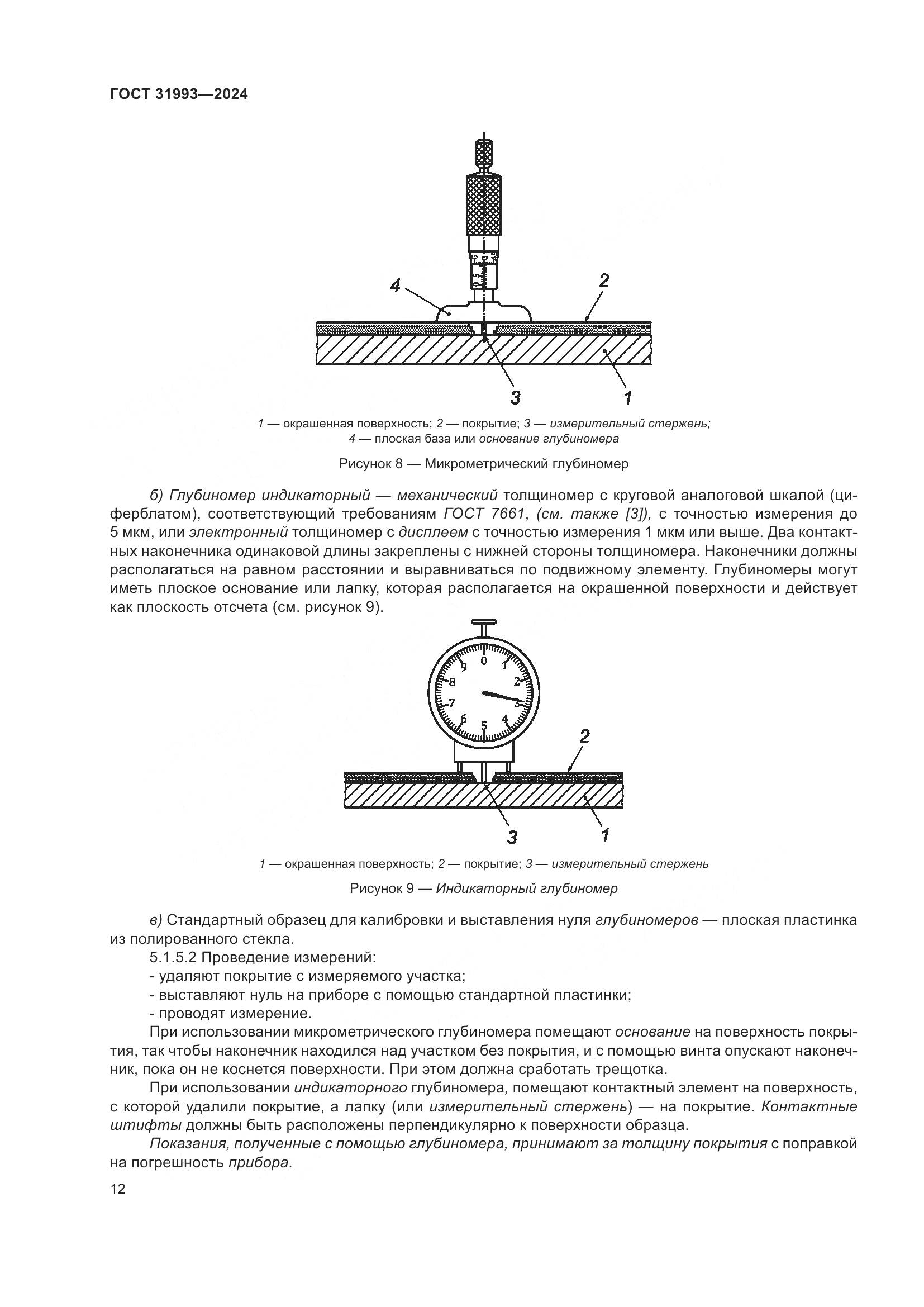 ГОСТ 31993—2024

4

2

3

1

1 — окрашенная поверхность; 2 — покрытие; 3 — измерительный стержень; 4 — плоская база или основание глубиномера

Рисунок 8 — Микрометрический глубиномер

б) Глубиномер индикаторный — механический толщиномер с круговой аналоговой шкалой (циферблатом), соответствующий требованиям ГОСТ 7661, (см. также [3]), с точностью измерения до 5 мкм, или электронный толщиномер с дисплеем с точностью измерения 1 мкм или выше. Два контактных наконечника одинаковой длины закреплены с нижней стороны толщиномера. Наконечники должны располагаться на равном расстоянии и выравниваться по подвижному элементу. Глубиномеры могут иметь плоское основание или лапку, которая располагается на окрашенной поверхности и действует как плоскость отсчета (см. рисунок 9).

0 1 2 3 4 5 6 7 8 9

2

3

1

1 — окрашенная поверхность; 2 — покрытие; 3 — измерительный стержень

Рисунок 9 — Индикаторный глубиномер

в) Стандартный образец для калибровки и выставления нуля глубиномеров — плоская пластинка из полированного стекла.

5.1.5.2 Проведение измерений:

- удаляют покрытие с измеряемого участка;

- выставляют нуль на приборе с помощью стандартной пластинки;

- проводят измерение.

При использовании микрометрического глубиномера помещают основание на поверхность покрытия, так чтобы наконечник находился над участком без покрытия, и с помощью винта опускают наконечник, пока он не коснется поверхности. При этом должна сработать трещотка.

При использовании индикаторного глубиномера, помещают контактный элемент на поверхность, с которой удалили покрытие, а лапку (или измерительный стержень) — на покрытие. Контактные штифты должны быть расположены перпендикулярно к поверхности образца.

Показания, полученные с помощью глубиномера, принимают за толщину покрытия с поправкой на погрешность прибора.

12