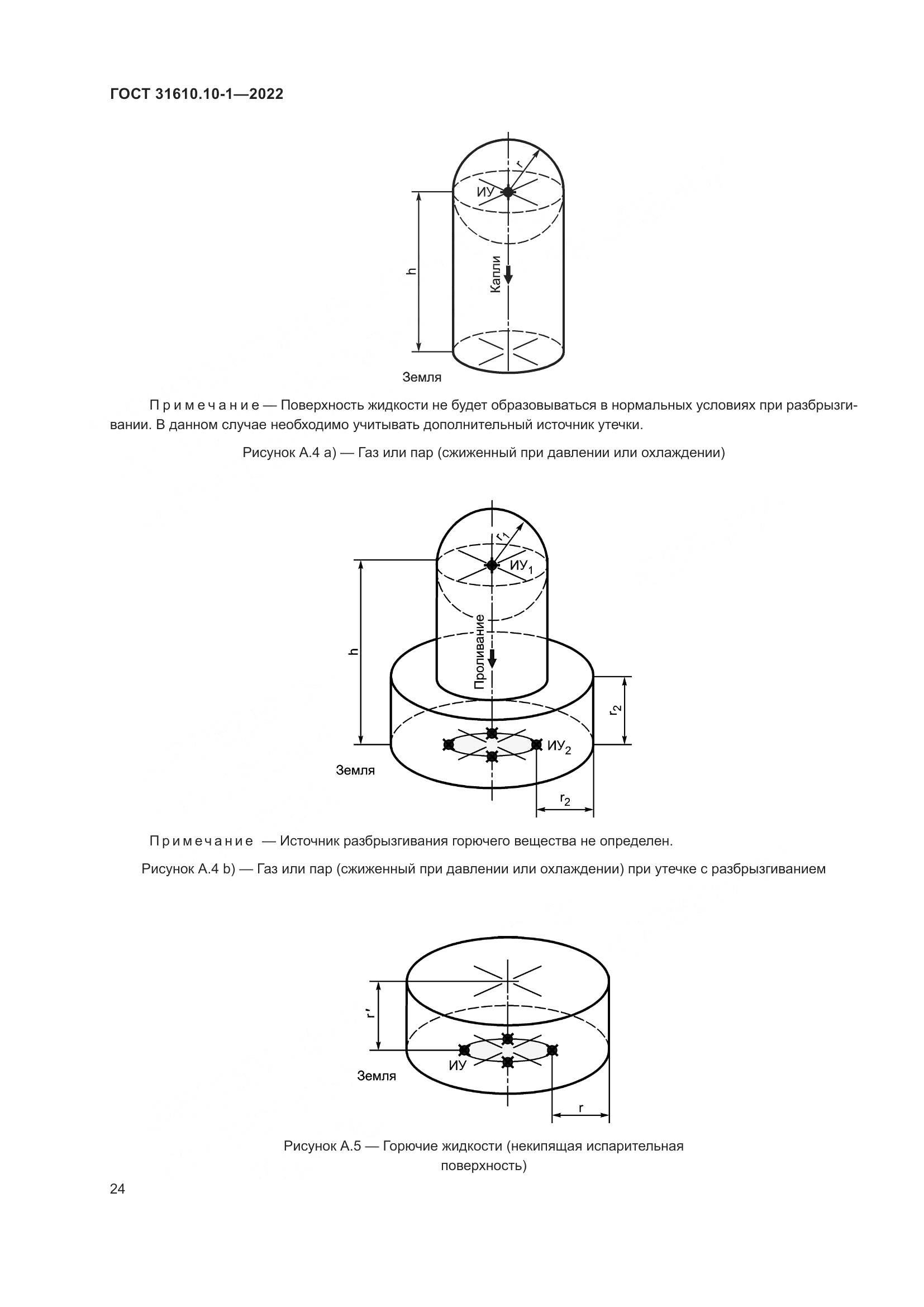 ГОСТ 31610.10-1—2022

r

ИУ

h

Капли

Земля

Примечание — Поверхность жидкости не будет образовываться в нормальных условиях при разбрызгивании. В данном случае необходимо учитывать дополнительный источник утечки.

Рисунок А.4 а) — Газ или пар (сжиженный при давлении или охлаждении)

$r_1$

$ИУ_1$

h

Проливание

$r_2$

$ИУ_2$

Земля

$r_2$

Примечание — Источник разбрызгивания горючего вещества не определен.

Рисунок А.4 b) — Газ или пар (сжиженный при давлении или охлаждении) при утечке с разбрызгиванием

r'

ИУ

Земля

r

Рисунок А.5 — Горючие жидкости (некипящая испарительная поверхность)

24