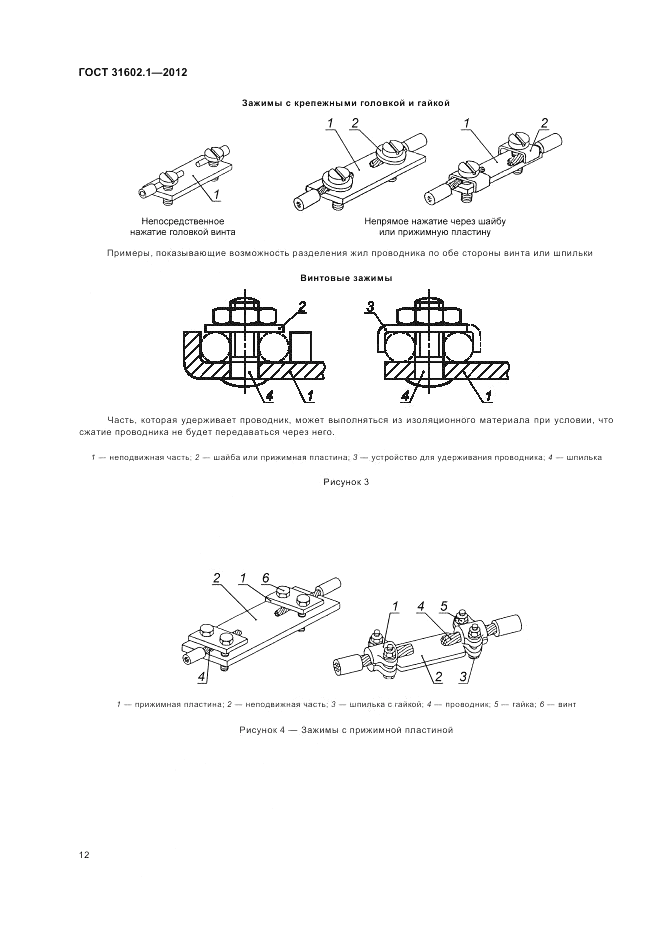 ГОСТ 31602.1—2012

Зажимы с крепежными головкой и гайкой

1

1 2

1 2

Непосредственное нажатие головкой винта

Непрямое нажатие через шайбу или прижимную пластину

Примеры, показывающие возможность разделения жил проводника по обе стороны винта или шпильки

Винтовые зажимы

2

4 1

3

4 1

Часть, которая удерживает проводник, может выполняться из изоляционного материала при условии, что сжатие проводника не будет передаваться через него.

1 — неподвижная часть; 2 — шайба или прижимная пластина; 3 — устройство для удерживания проводника; 4 — шпилька

Рисунок 3

2 1 6

4

1 4 5

2 3

1 — прижимная пластина; 2 — неподвижная часть; 3 — шпилька с гайкой; 4 — проводник; 5 — гайка; 6 — винт

Рисунок 4 — Зажимы с прижимной пластиной

12