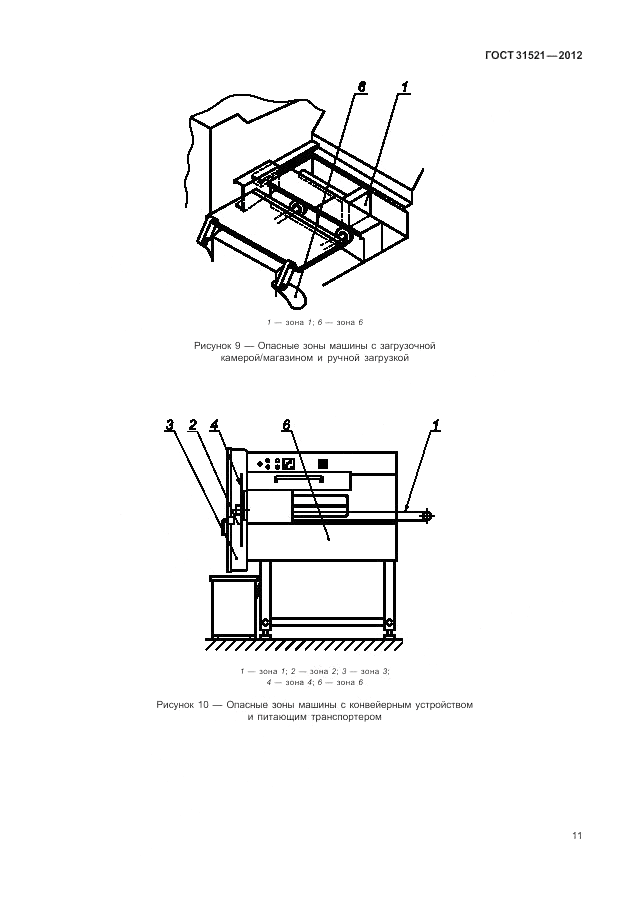 ГОСТ 31521—2012

6 1

1 — зона 1; 6 — зона 6

Рисунок 9 — Опасные зоны машины с загрузочной камерой/магазином и ручной загрузкой

3 2 4 6 1

1 — зона 1; 2 — зона 2; 3 — зона 3;
4 — зона 4; 6 — зона 6

Рисунок 10 — Опасные зоны машины с конвейерным устройством и питающим транспортером

11