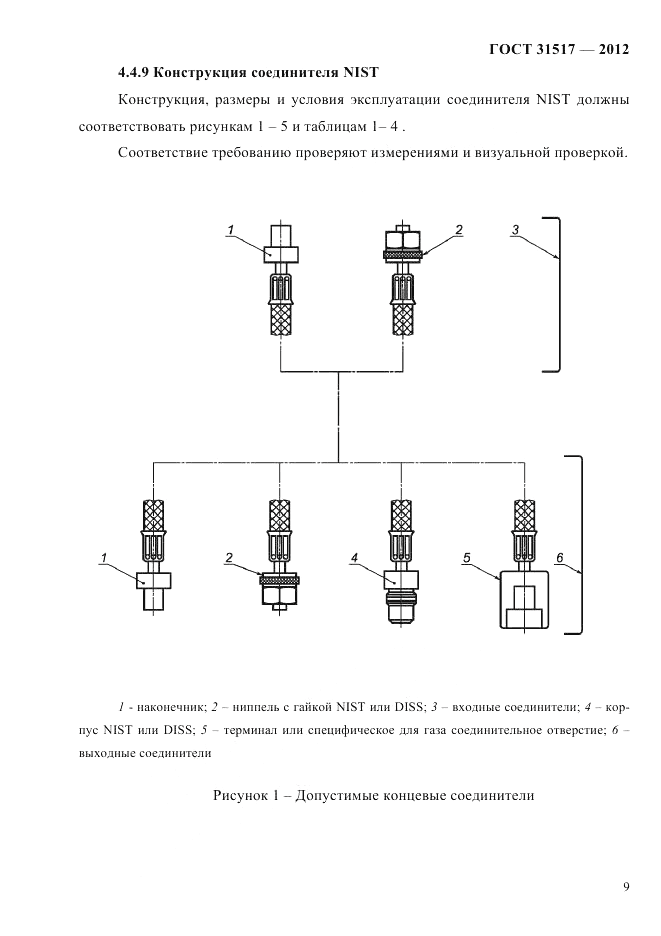 ГОСТ 31517 — 2012

4.4.9 Конструкция соединителя NIST

Конструкция, размеры и условия эксплуатации соединителя NIST должны соответствовать рисункам 1 – 5 и таблицам 1– 4 .

Соответствие требованию проверяют измерениями и визуальной проверкой.

1
2
3
1
2
4
5
6

1 - наконечник; 2 – ниппель с гайкой NIST или DISS; 3 – входные соединители; 4 – корпус NIST или DISS; 5 – терминал или специфическое для газа соединительное отверстие; 6 – выходные соединители

Рисунок 1 – Допустимые концевые соединители

9