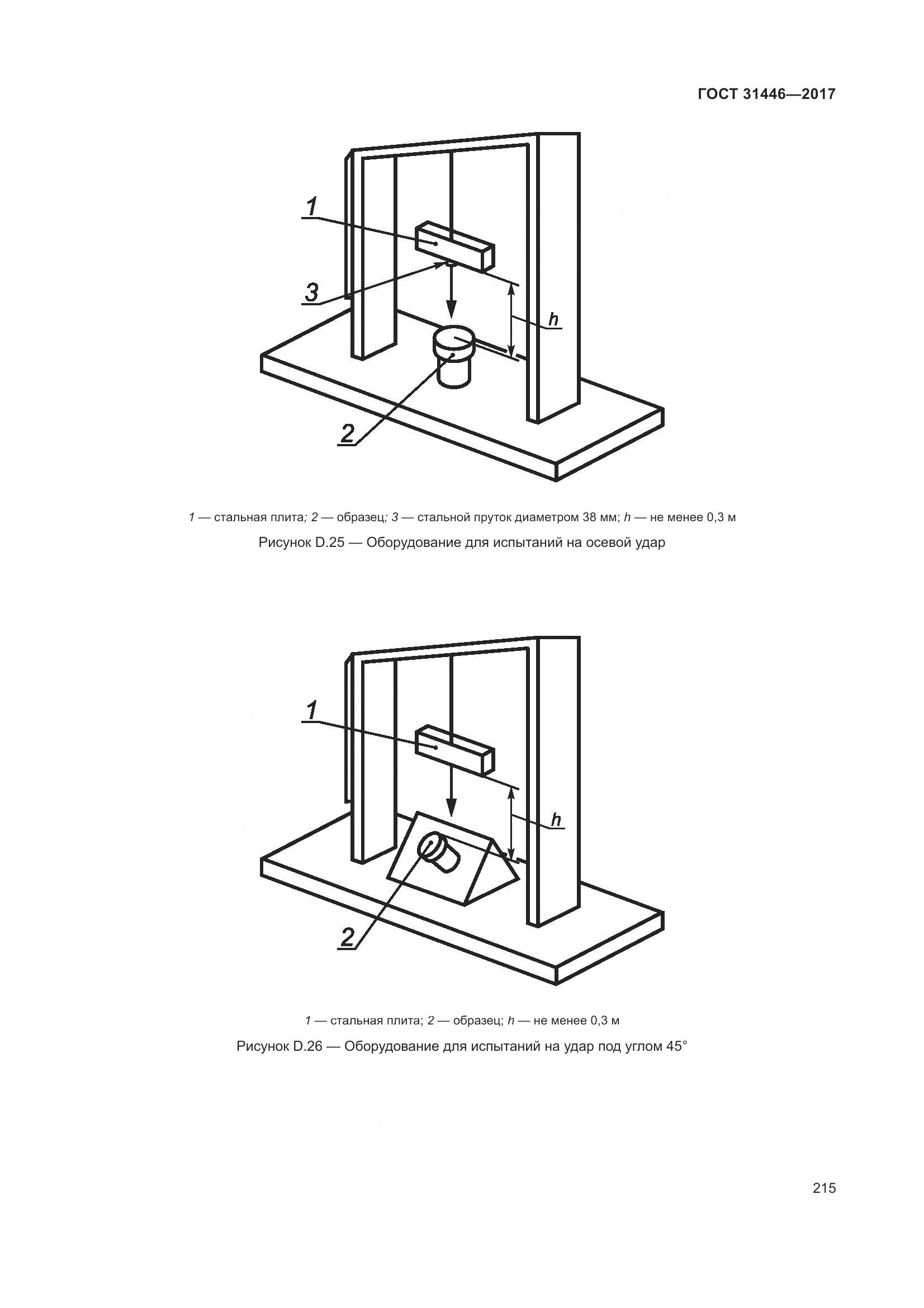 ГОСТ 31446—2017

1

3

h

2

1 — стальная плита; 2 — образец; 3 — стальной пруток диаметром 38 мм; h — не менее 0,3 м

Рисунок D.25 — Оборудование для испытаний на осевой удар

1

h

2

1 — стальная плита; 2 — образец; h — не менее 0,3 м

Рисунок D.26 — Оборудование для испытаний на удар под углом 45°

215