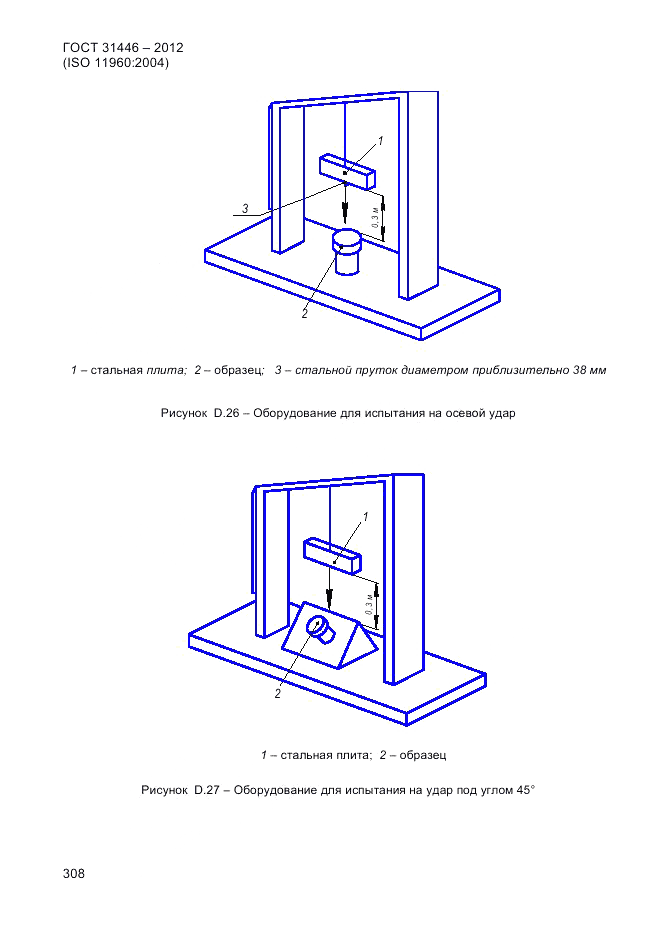 ГОСТ 31446 – 2012
(ISO 11960:2004)

1

3

0,3 м

2

1 – стальная плита; 2 – образец; 3 – стальной пруток диаметром приблизительно 38 мм

Рисунок D.26 – Оборудование для испытания на осевой удар

1

0,3 м

2

1 – стальная плита; 2 – образец

Рисунок D.27 – Оборудование для испытания на удар под углом 45°

308