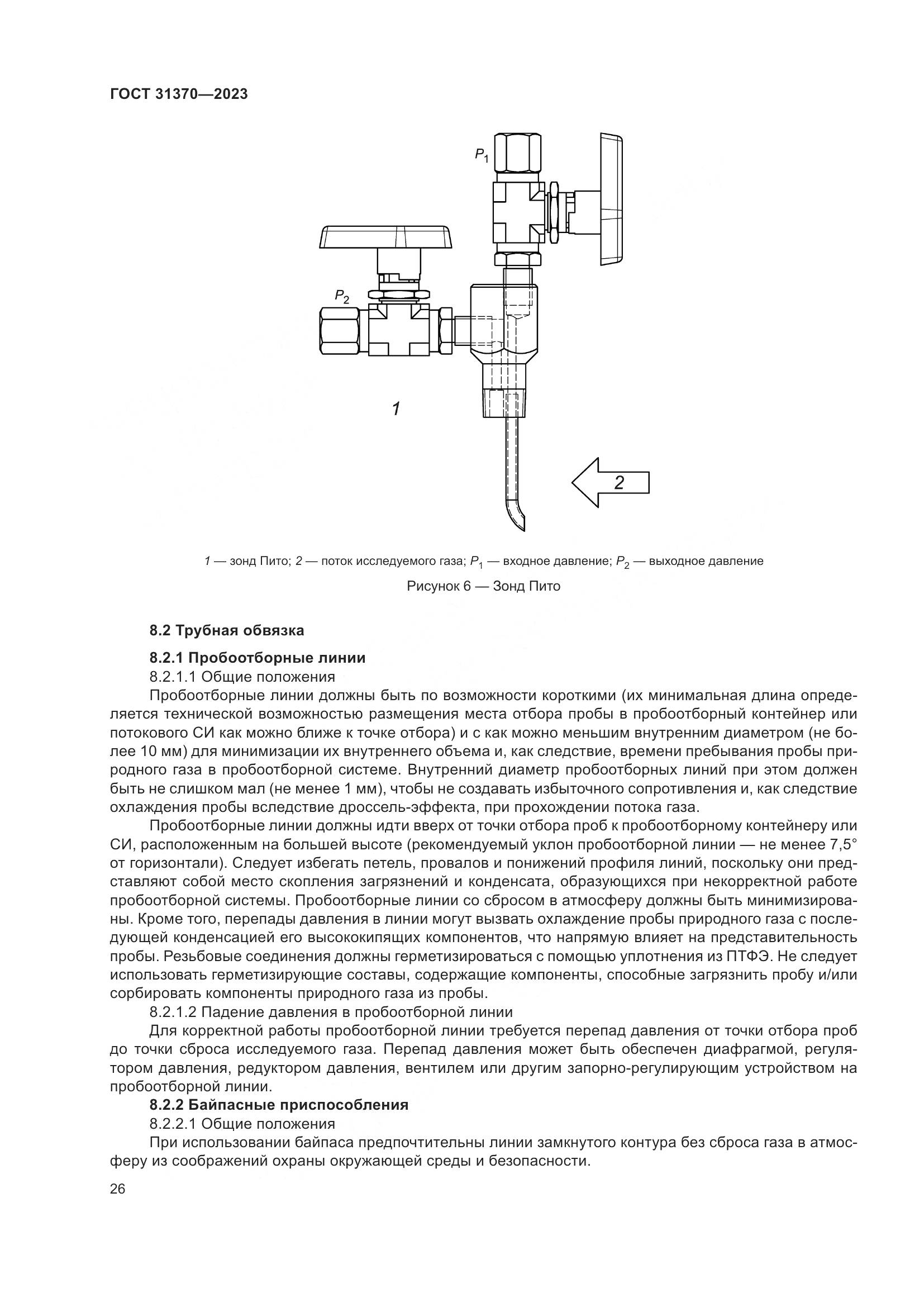 ГОСТ 31370—2023

$P_1$

$P_2$

1

2

1 — зонд Пито; 2 — поток исследуемого газа; $P_1$ — входное давление; $P_2$ — выходное давление

Рисунок 6 — Зонд Пито

8.2 Трубная обвязка

8.2.1 Пробоотборные линии

8.2.1.1 Общие положения

Пробоотборные линии должны быть по возможности короткими (их минимальная длина определяется технической возможностью размещения места отбора пробы в пробоотборный контейнер или потокового СИ как можно ближе к точке отбора) и с как можно меньшим внутренним диаметром (не более 10 мм) для минимизации их внутреннего объема и, как следствие, времени пребывания пробы природного газа в пробоотборной системе. Внутренний диаметр пробоотборных линий при этом должен быть не слишком мал (не менее 1 мм), чтобы не создавать избыточного сопротивления и, как следствие охлаждения пробы вследствие дроссель-эффекта, при прохождении потока газа.

Пробоотборные линии должны идти вверх от точки отбора проб к пробоотборному контейнеру или СИ, расположенным на большей высоте (рекомендуемый уклон пробоотборной линии — не менее 7,5° от горизонтали). Следует избегать петель, провалов и понижений профиля линий, поскольку они представляют собой место скопления загрязнений и конденсата, образующихся при некорректной работе пробоотборной системы. Пробоотборные линии со сбросом в атмосферу должны быть минимизированы. Кроме того, перепады давления в линии могут вызвать охлаждение пробы природного газа с последующей конденсацией его высококипящих компонентов, что напрямую влияет на представительность пробы. Резьбовые соединения должны герметизироваться с помощью уплотнения из ПТФЭ. Не следует использовать герметизирующие составы, содержащие компоненты, способные загрязнить пробу и/или сорбировать компоненты природного газа из пробы.

8.2.1.2 Падение давления в пробоотборной линии

Для корректной работы пробоотборной линии требуется перепад давления от точки отбора проб до точки сброса исследуемого газа. Перепад давления может быть обеспечен диафрагмой, регулятором давления, редуктором давления, вентилем или другим запорно-регулирующим устройством на пробоотборной линии.

8.2.2 Байпасные приспособления

8.2.2.1 Общие положения

При использовании байпаса предпочтительны линии замкнутого контура без сброса газа в атмосферу из соображений охраны окружающей среды и безопасности.

26