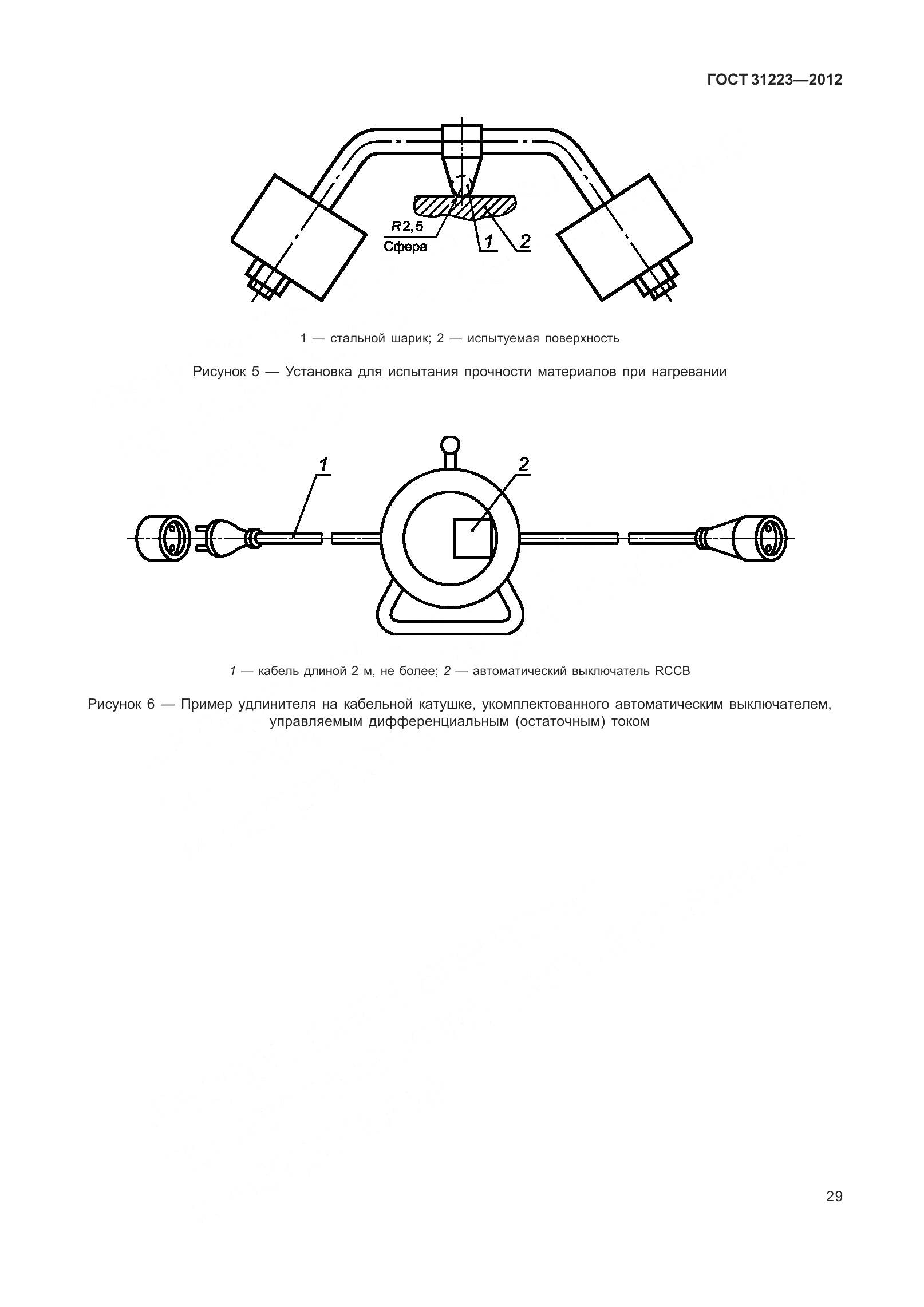 ГОСТ 31223—2012

R2,5
Сфера
1
2

1 — стальной шарик; 2 — испытуемая поверхность

Рисунок 5 — Установка для испытания прочности материалов при нагревании

1
2

1 — кабель длиной 2 м, не более; 2 — автоматический выключатель RCCB

Рисунок 6 — Пример удлинителя на кабельной катушке, укомплектованного автоматическим выключателем, управляемым дифференциальным (остаточным) током

29