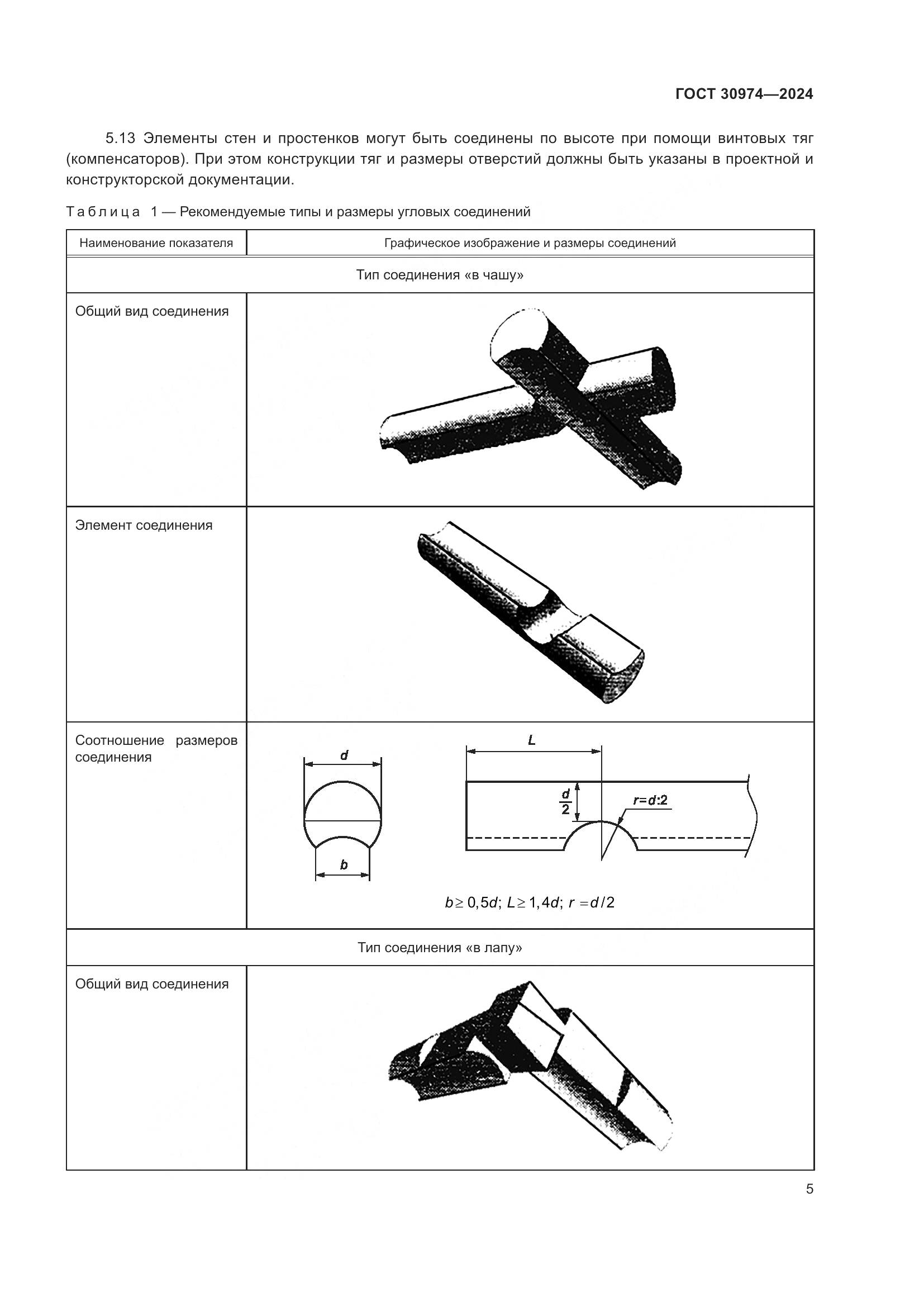 ГОСТ 30974—2024

5.13 Элементы стен и простенков могут быть соединены по высоте при помощи винтовых тяг (компенсаторов). При этом конструкции тяг и размеры отверстий должны быть указаны в проектной и конструкторской документации.

Таблица 1 — Рекомендуемые типы и размеры угловых соединений

| Наименование показателя | Графическое изображение и размеры соединений |
|---|---|
| Тип соединения «в чашу» | |
| Общий вид соединения | |
| Элемент соединения | |
| Соотношение размеров соединения | $d$ $b$ $L$ $\frac{d}{2}$ $r=d:2$ $b \geq 0{,}5d$; $L \geq 1{,}4d$; $r = d/2$ |
| Тип соединения «в лапу» | |
| Общий вид соединения | |

5