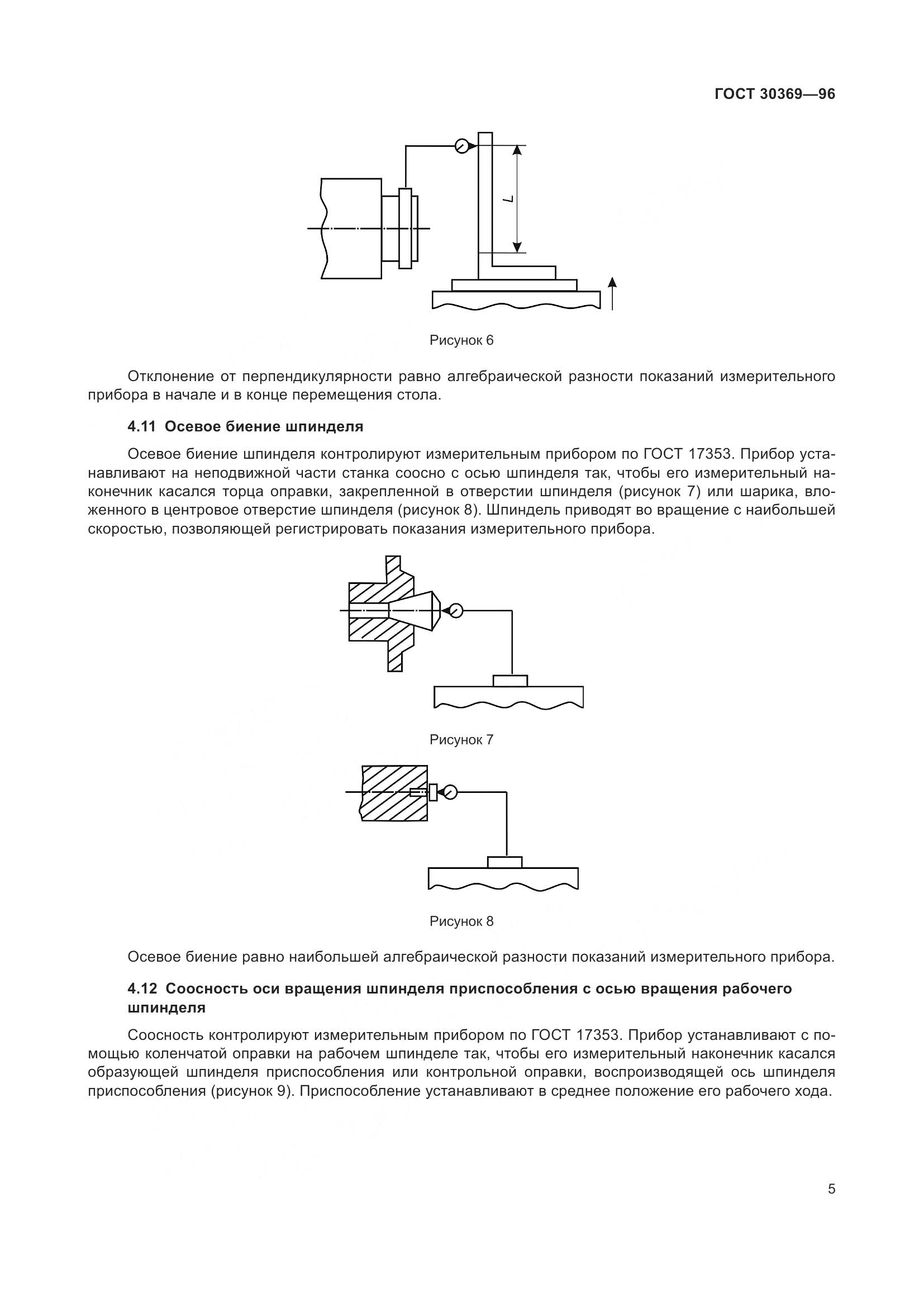 ГОСТ 30369—96

$L$

Рисунок 6

Отклонение от перпендикулярности равно алгебраической разности показаний измерительного прибора в начале и в конце перемещения стола.

4.11 Осевое биение шпинделя

Осевое биение шпинделя контролируют измерительным прибором по ГОСТ 17353. Прибор устанавливают на неподвижной части станка соосно с осью шпинделя так, чтобы его измерительный наконечник касался торца оправки, закрепленной в отверстии шпинделя (рисунок 7) или шарика, вложенного в центровое отверстие шпинделя (рисунок 8). Шпиндель приводят во вращение с наибольшей скоростью, позволяющей регистрировать показания измерительного прибора.

Рисунок 7

Рисунок 8

Осевое биение равно наибольшей алгебраической разности показаний измерительного прибора.

4.12 Соосность оси вращения шпинделя приспособления с осью вращения рабочего шпинделя

Соосность контролируют измерительным прибором по ГОСТ 17353. Прибор устанавливают с помощью коленчатой оправки на рабочем шпинделе так, чтобы его измерительный наконечник касался образующей шпинделя приспособления или контрольной оправки, воспроизводящей ось шпинделя приспособления (рисунок 9). Приспособление устанавливают в среднее положение его рабочего хода.

5