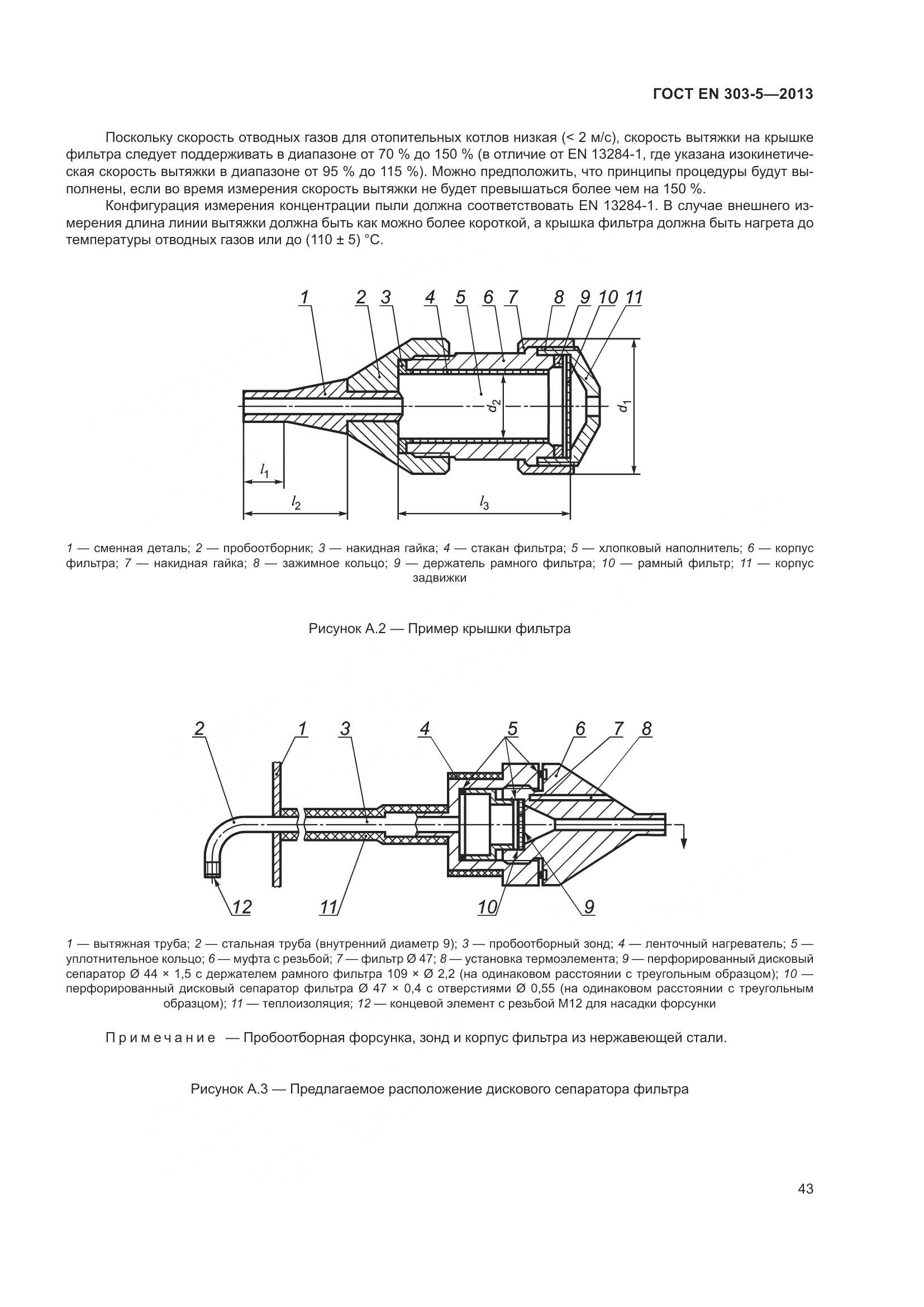 ГОСТ EN 303-5—2013

Поскольку скорость отводных газов для отопительных котлов низкая (< 2 м/с), скорость вытяжки на крышке фильтра следует поддерживать в диапазоне от 70 % до 150 % (в отличие от EN 13284-1, где указана изокинетическая скорость вытяжки в диапазоне от 95 % до 115 %). Можно предположить, что принципы процедуры будут выполнены, если во время измерения скорость вытяжки не будет превышаться более чем на 150 %.

Конфигурация измерения концентрации пыли должна соответствовать EN 13284-1. В случае внешнего измерения длина линии вытяжки должна быть как можно более короткой, а крышка фильтра должна быть нагрета до температуры отводных газов или до (110 ± 5) °С.

1 2 3 4 5 6 7 8 9 10 11

$d_2$ $d_1$ $l_1$ $l_2$ $l_3$

1 — сменная деталь; 2 — пробоотборник; 3 — накидная гайка; 4 — стакан фильтра; 5 — хлопковый наполнитель; 6 — корпус фильтра; 7 — накидная гайка; 8 — зажимное кольцо; 9 — держатель рамного фильтра; 10 — рамный фильтр; 11 — корпус задвижки

Рисунок А.2 — Пример крышки фильтра

2 1 3 4 5 6 7 8

12 11 10 9

1 — вытяжная труба; 2 — стальная труба (внутренний диаметр 9); 3 — пробоотборный зонд; 4 — ленточный нагреватель; 5 — уплотнительное кольцо; 6 — муфта с резьбой; 7 — фильтр Ø 47; 8 — установка термоэлемента; 9 — перфорированный дисковый сепаратор Ø 44 × 1,5 с держателем рамного фильтра 109 × Ø 2,2 (на одинаковом расстоянии с треугольным образцом); 10 — перфорированный дисковый сепаратор фильтра Ø 47 × 0,4 с отверстиями Ø 0,55 (на одинаковом расстоянии с треугольным образцом); 11 — теплоизоляция; 12 — концевой элемент с резьбой М12 для насадки форсунки

Примечание — Пробоотборная форсунка, зонд и корпус фильтра из нержавеющей стали.

Рисунок А.3 — Предлагаемое расположение дискового сепаратора фильтра

43