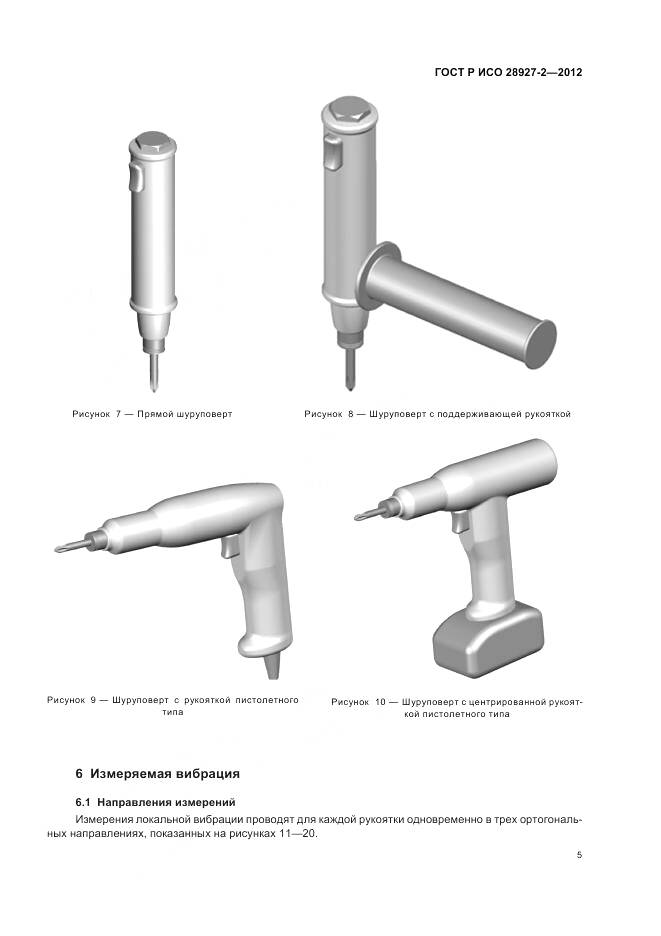 ГОСТ Р ИСО 28927-2—2012

Рисунок 7 — Прямой шуруповерт

Рисунок 8 — Шуруповерт с поддерживающей рукояткой

Рисунок 9 — Шуруповерт с рукояткой пистолетного типа

Рисунок 10 — Шуруповерт с центрированной рукояткой пистолетного типа

6 Измеряемая вибрация

6.1 Направления измерений

Измерения локальной вибрации проводят для каждой рукоятки одновременно в трех ортогональных направлениях, показанных на рисунках 11—20.

5