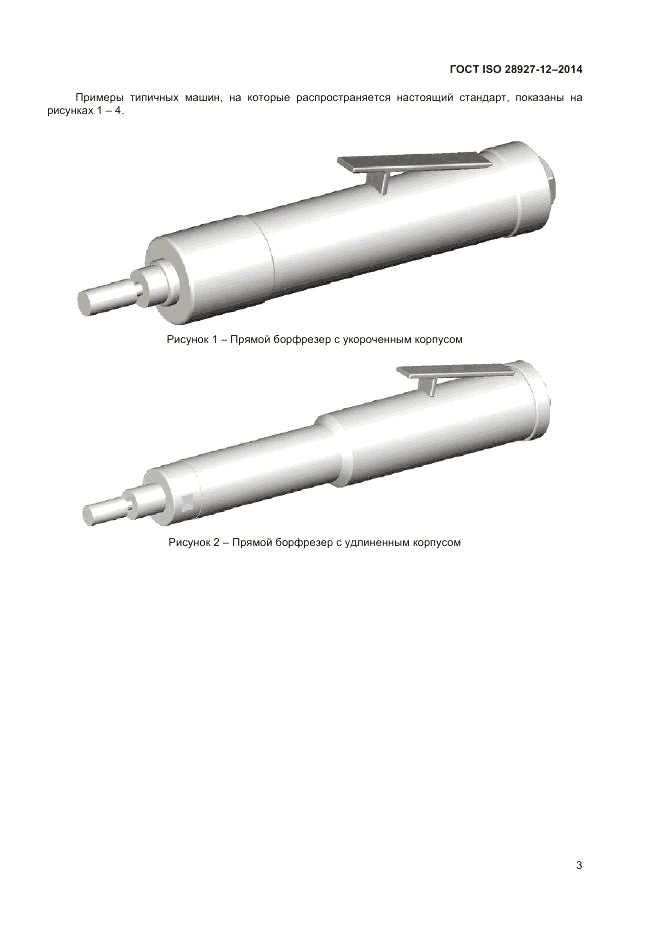 ГОСТ ISO 28927-12–2014

Примеры типичных машин, на которые распространяется настоящий стандарт, показаны на рисунках 1 – 4.

Рисунок 1 – Прямой борфрезер с укороченным корпусом

Рисунок 2 – Прямой борфрезер с удлиненным корпусом

3