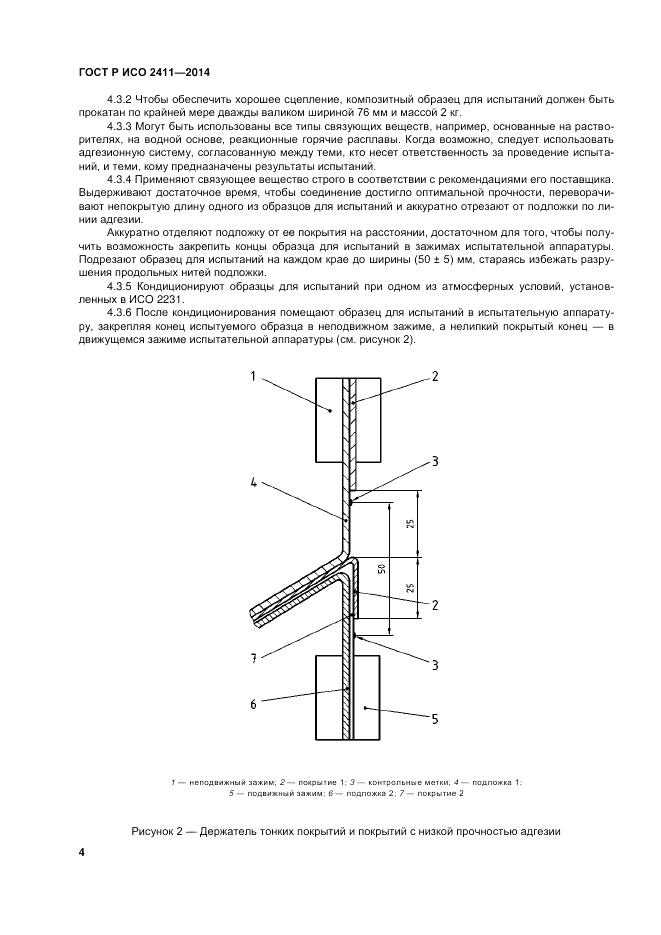 ГОСТ Р ИСО 2411—2014

4.3.2 Чтобы обеспечить хорошее сцепление, композитный образец для испытаний должен быть прокатан по крайней мере дважды валиком шириной 76 мм и массой 2 кг.

4.3.3 Могут быть использованы все типы связующих веществ, например, основанные на растворителях, на водной основе, реакционные горячие расплавы. Когда возможно, следует использовать адгезионную систему, согласованную между теми, кто несет ответственность за проведение испытаний, и теми, кому предназначены результаты испытаний.

4.3.4 Применяют связующее вещество строго в соответствии с рекомендациями его поставщика. Выдерживают достаточное время, чтобы соединение достигло оптимальной прочности, переворачивают непокрытую длину одного из образцов для испытаний и аккуратно отрезают от подложки по линии адгезии.

Аккуратно отделяют подложку от ее покрытия на расстоянии, достаточном для того, чтобы получить возможность закрепить концы образца для испытаний в зажимах испытательной аппаратуры. Подрезают образец для испытаний на каждом крае до ширины (50 ± 5) мм, стараясь избежать разрушения продольных нитей подложки.

4.3.5 Кондиционируют образцы для испытаний при одном из атмосферных условий, установленных в ИСО 2231.

4.3.6 После кондиционирования помещают образец для испытаний в испытательную аппаратуру, закрепляя конец испытуемого образца в неподвижном зажиме, а нелипкий покрытый конец — в движущемся зажиме испытательной аппаратуры (см. рисунок 2).

1
2
3
4
25
50
25
2
7
3
6
5

1 — неподвижный зажим; 2 — покрытие 1; 3 — контрольные метки; 4 — подложка 1;
5 — подвижный зажим; 6 — подложка 2; 7 — покрытие 2

Рисунок 2 — Держатель тонких покрытий и покрытий с низкой прочностью адгезии

4