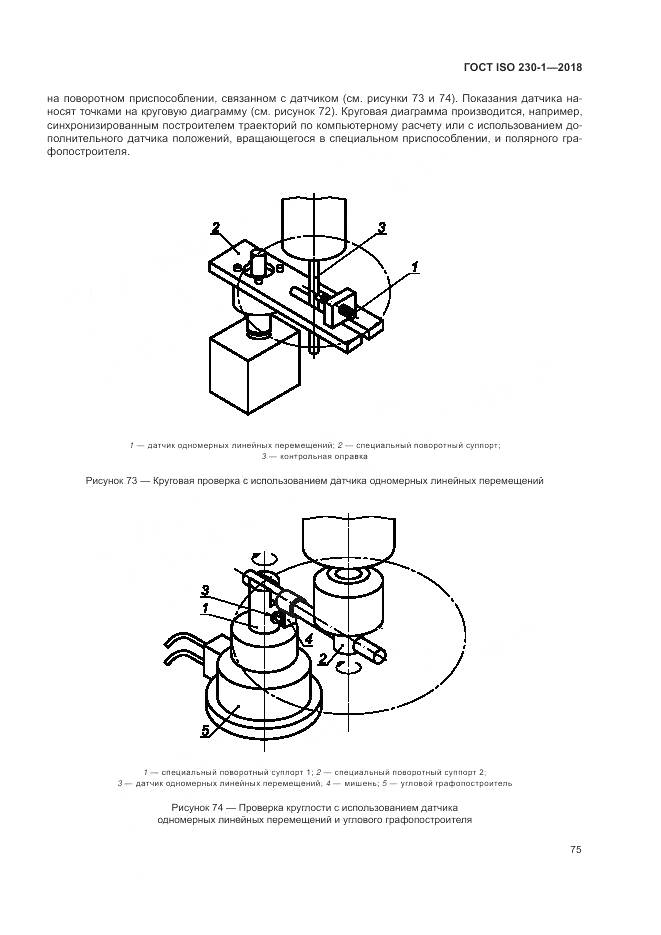 ГОСТ ISO 230-1—2018

на поворотном приспособлении, связанном с датчиком (см. рисунки 73 и 74). Показания датчика наносят точками на круговую диаграмму (см. рисунок 72). Круговая диаграмма производится, например, синхронизированным построителем траекторий по компьютерному расчету или с использованием дополнительного датчика положений, вращающегося в специальном приспособлении, и полярного графопостроителя.

2
3
1

1 — датчик одномерных линейных перемещений; 2 — специальный поворотный суппорт; 3 — контрольная оправка

Рисунок 73 — Круговая проверка с использованием датчика одномерных линейных перемещений

3
1
4
2
5

1 — специальный поворотный суппорт 1; 2 — специальный поворотный суппорт 2; 3 — датчик одномерных линейных перемещений; 4 — мишень; 5 — угловой графопостроитель

Рисунок 74 — Проверка круглости с использованием датчика одномерных линейных перемещений и углового графопостроителя

75