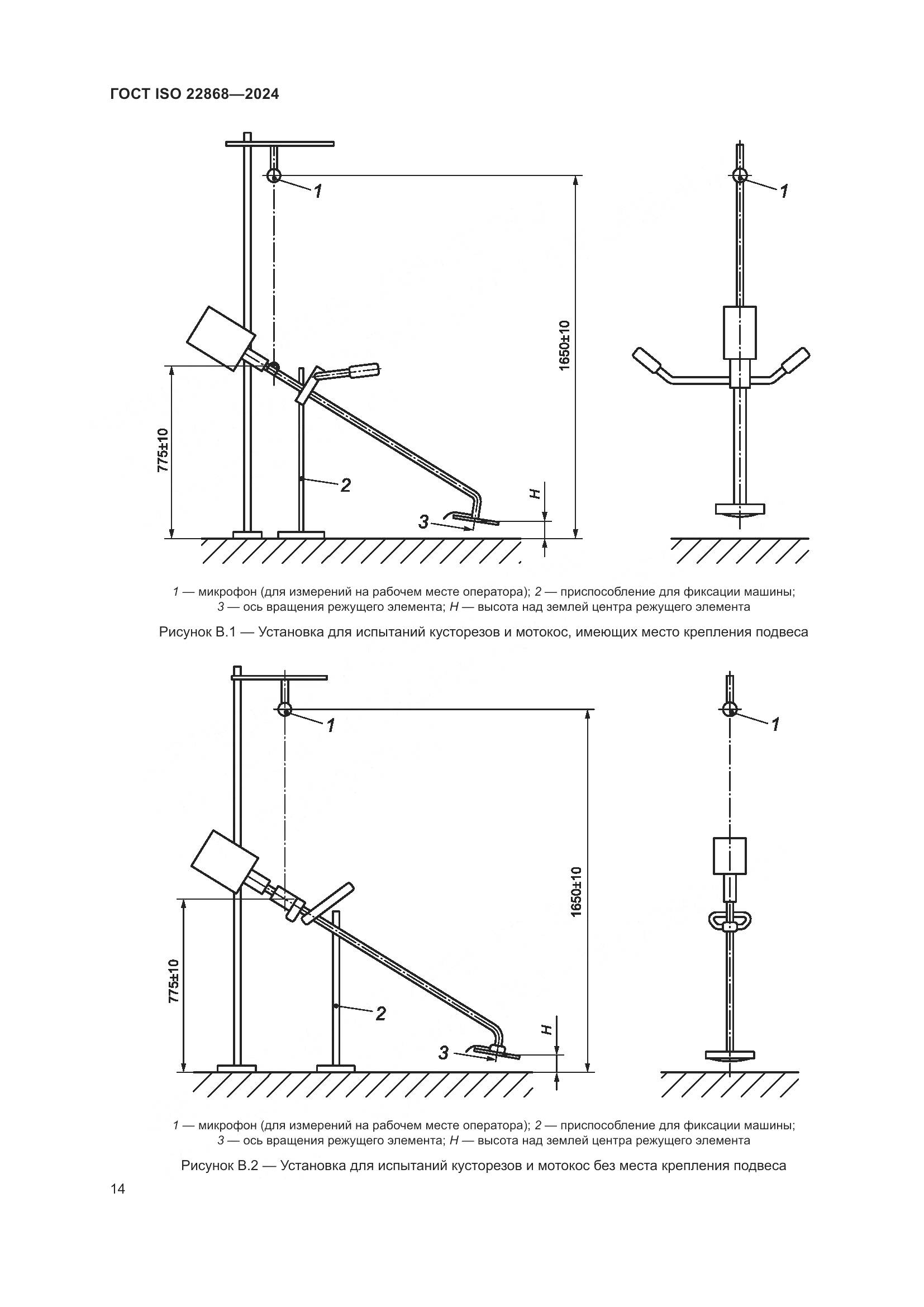 ГОСТ ISO 22868—2024

1

1

1650±10

775±10

2

H

3

1 — микрофон (для измерений на рабочем месте оператора); 2 — приспособление для фиксации машины; 3 — ось вращения режущего элемента; H — высота над землей центра режущего элемента

Рисунок В.1 — Установка для испытаний кусторезов и мотокос, имеющих место крепления подвеса

1

1

1650±10

775±10

2

H

3

1 — микрофон (для измерений на рабочем месте оператора); 2 — приспособление для фиксации машины; 3 — ось вращения режущего элемента; H — высота над землей центра режущего элемента

Рисунок В.2 — Установка для испытаний кусторезов и мотокос без места крепления подвеса

14