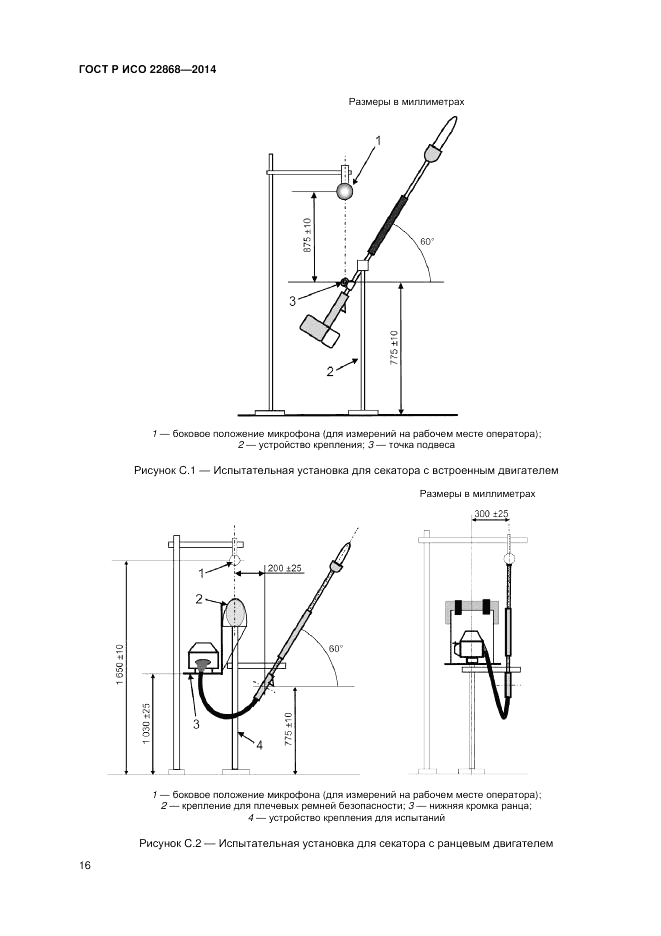 ГОСТ Р ИСО 22868—2014

Размеры в миллиметрах

1

875 ±10

60°

3

775 ±10

2

1 — боковое положение микрофона (для измерений на рабочем месте оператора);
2 — устройство крепления; 3 — точка подвеса

Рисунок С.1 — Испытательная установка для секатора с встроенным двигателем

Размеры в миллиметрах

300 ±25

1

200 ±25

2

60°

1 650 ±10

1 030 ±25

3

775 ±10

4

1 — боковое положение микрофона (для измерений на рабочем месте оператора);
2 — крепление для плечевых ремней безопасности; 3 — нижняя кромка ранца;
4 — устройство крепления для испытаний

Рисунок С.2 — Испытательная установка для секатора с ранцевым двигателем

16