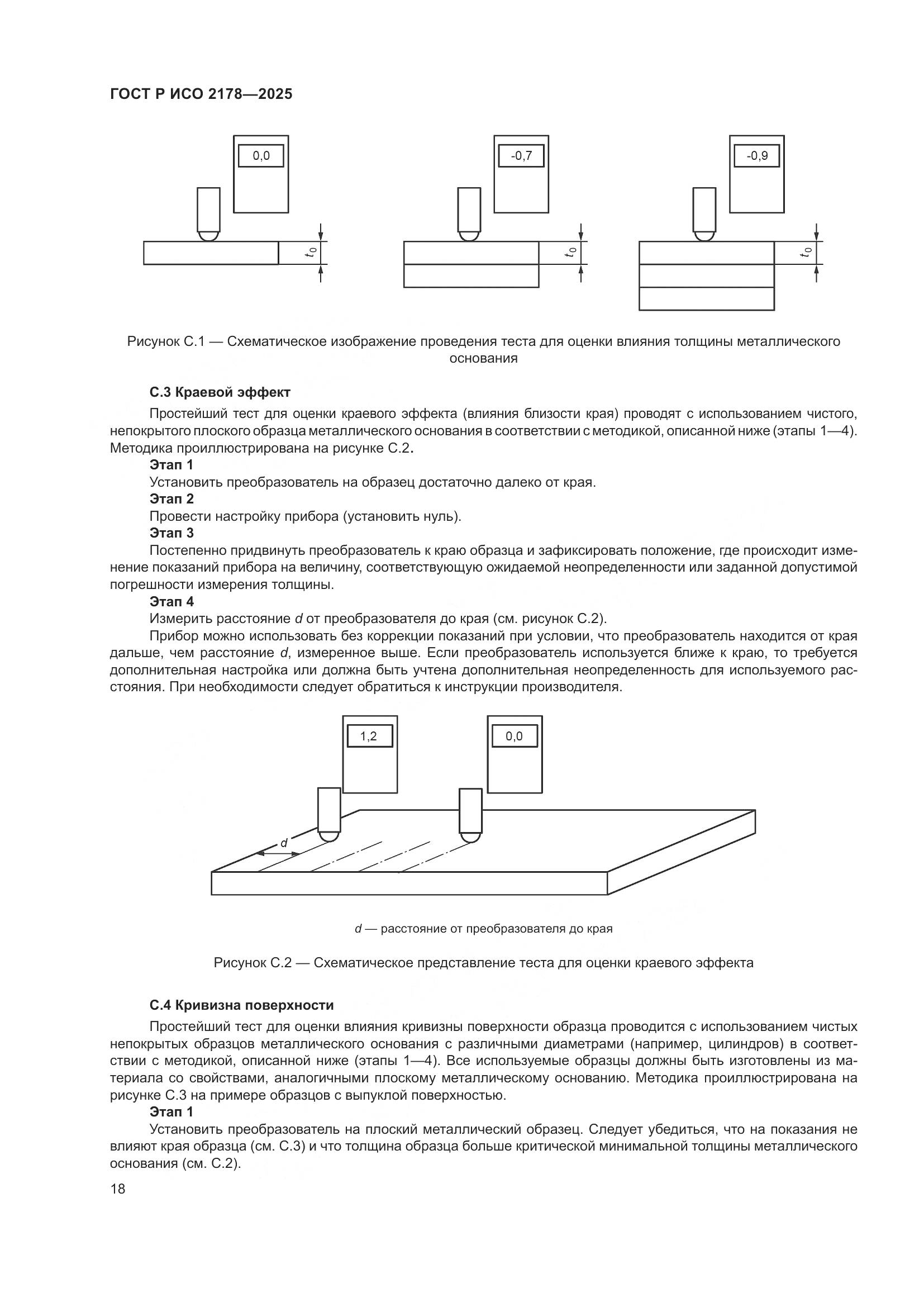 ГОСТ Р ИСО 2178—2025

0,0

$t_0$

-0,7

$t_0$

-0,9

$t_0$

Рисунок С.1 — Схематическое изображение проведения теста для оценки влияния толщины металлического основания

С.3 Краевой эффект

Простейший тест для оценки краевого эффекта (влияния близости края) проводят с использованием чистого, непокрытого плоского образца металлического основания в соответствии с методикой, описанной ниже (этапы 1—4). Методика проиллюстрирована на рисунке С.2.

Этап 1

Установить преобразователь на образец достаточно далеко от края.

Этап 2

Провести настройку прибора (установить нуль).

Этап 3

Постепенно придвинуть преобразователь к краю образца и зафиксировать положение, где происходит изменение показаний прибора на величину, соответствующую ожидаемой неопределенности или заданной допустимой погрешности измерения толщины.

Этап 4

Измерить расстояние $d$ от преобразователя до края (см. рисунок С.2).

Прибор можно использовать без коррекции показаний при условии, что преобразователь находится от края дальше, чем расстояние $d$, измеренное выше. Если преобразователь используется ближе к краю, то требуется дополнительная настройка или должна быть учтена дополнительная неопределенность для используемого расстояния. При необходимости следует обратиться к инструкции производителя.

1,2

0,0

$d$

$d$ — расстояние от преобразователя до края

Рисунок С.2 — Схематическое представление теста для оценки краевого эффекта

С.4 Кривизна поверхности

Простейший тест для оценки влияния кривизны поверхности образца проводится с использованием чистых непокрытых образцов металлического основания с различными диаметрами (например, цилиндров) в соответствии с методикой, описанной ниже (этапы 1—4). Все используемые образцы должны быть изготовлены из материала со свойствами, аналогичными плоскому металлическому основанию. Методика проиллюстрирована на рисунке С.3 на примере образцов с выпуклой поверхностью.

Этап 1

Установить преобразователь на плоский металлический образец. Следует убедиться, что на показания не влияют края образца (см. С.3) и что толщина образца больше критической минимальной толщины металлического основания (см. С.2).

18