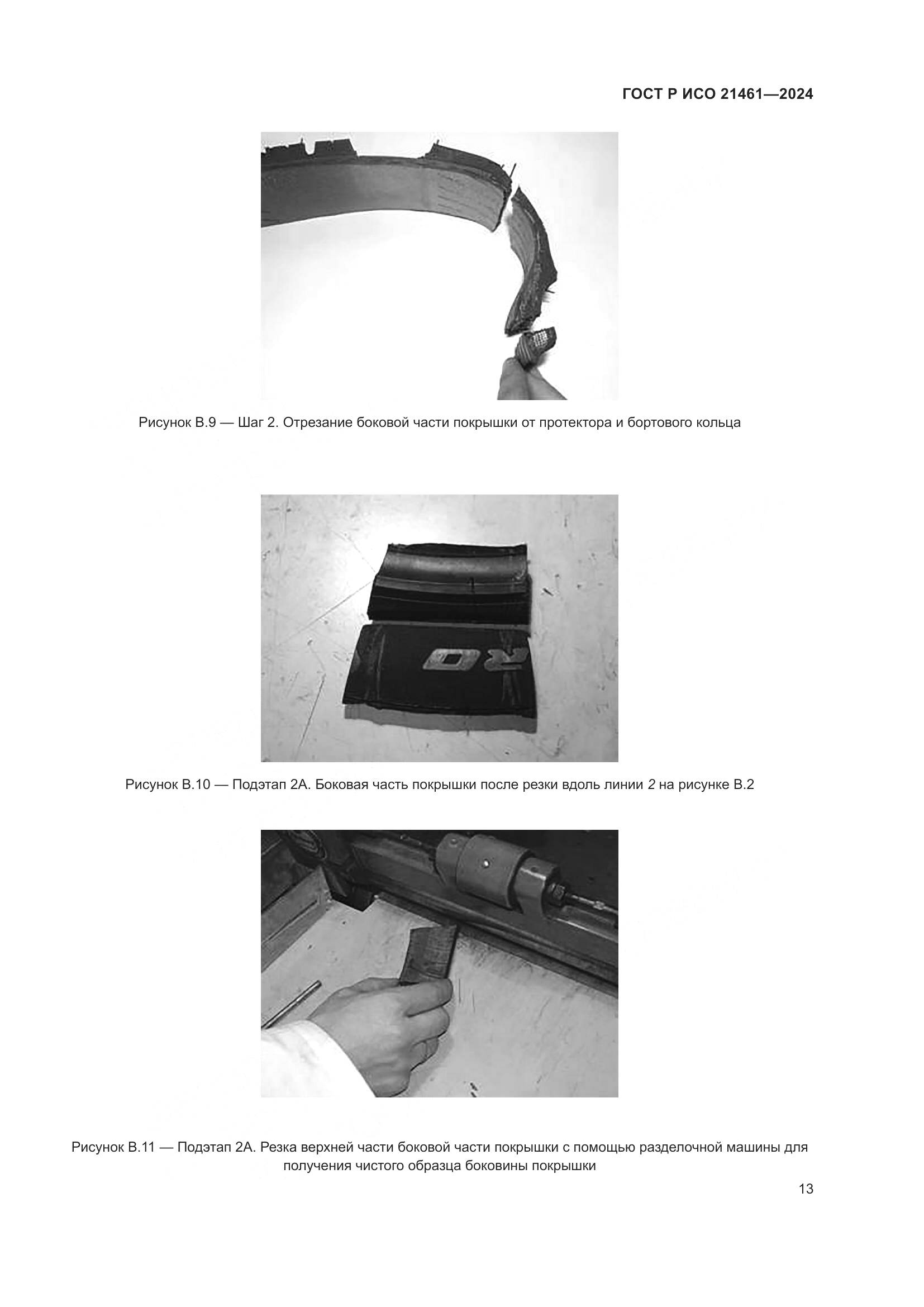 ГОСТ Р ИСО 21461—2024

Рисунок В.9 — Шаг 2. Отрезание боковой части покрышки от протектора и бортового кольца

RO

Рисунок В.10 — Подэтап 2А. Боковая часть покрышки после резки вдоль линии 2 на рисунке В.2

Рисунок В.11 — Подэтап 2А. Резка верхней части боковой части покрышки с помощью разделочной машины для получения чистого образца боковины покрышки

13