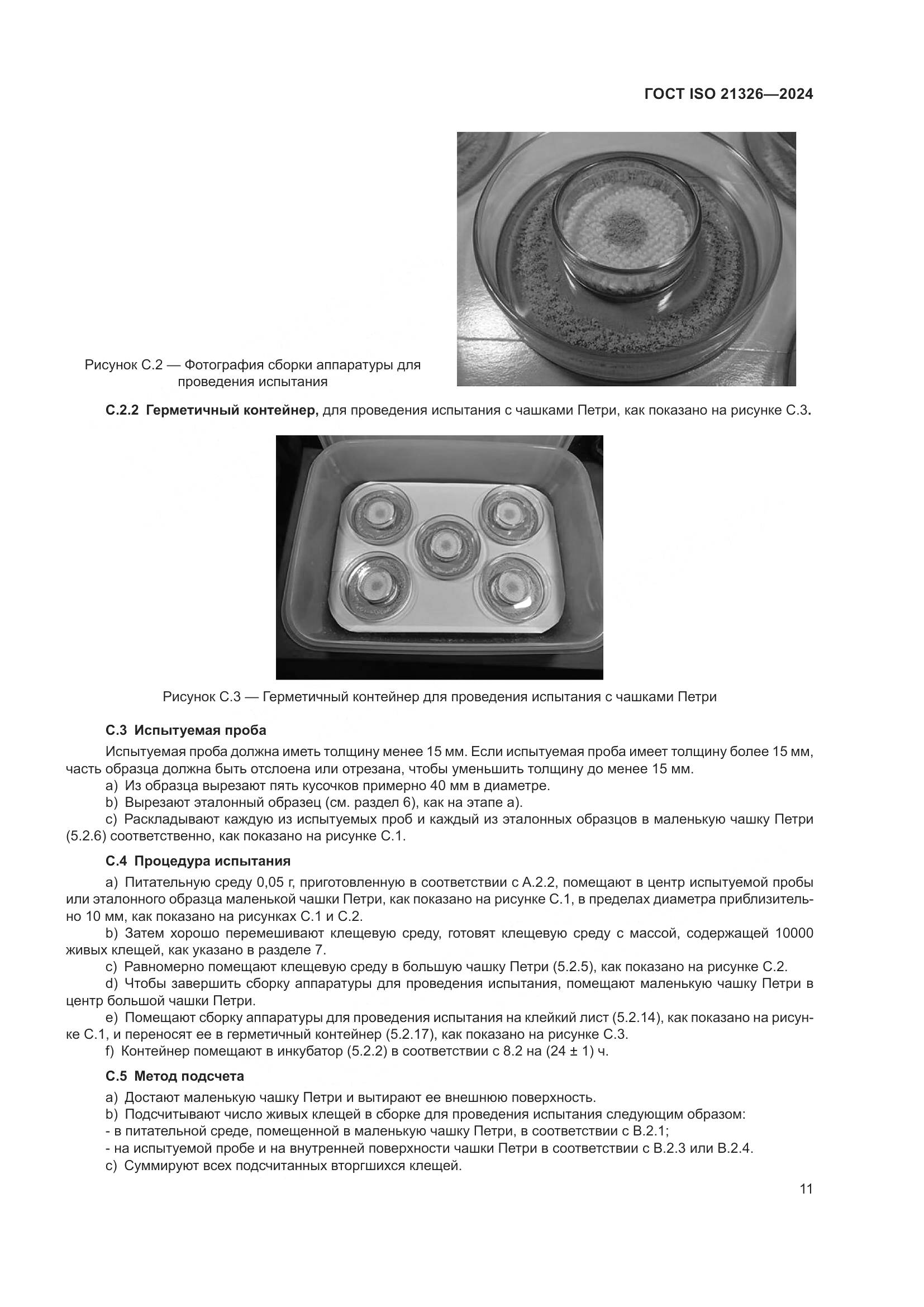 ГОСТ ISO 21326—2024

Рисунок С.2 — Фотография сборки аппаратуры для проведения испытания

С.2.2 Герметичный контейнер, для проведения испытания с чашками Петри, как показано на рисунке С.3.

Рисунок С.3 — Герметичный контейнер для проведения испытания с чашками Петри

С.3 Испытуемая проба

Испытуемая проба должна иметь толщину менее 15 мм. Если испытуемая проба имеет толщину более 15 мм, часть образца должна быть отслоена или отрезана, чтобы уменьшить толщину до менее 15 мм.

a) Из образца вырезают пять кусочков примерно 40 мм в диаметре.

b) Вырезают эталонный образец (см. раздел 6), как на этапе а).

c) Раскладывают каждую из испытуемых проб и каждый из эталонных образцов в маленькую чашку Петри (5.2.6) соответственно, как показано на рисунке С.1.

С.4 Процедура испытания

a) Питательную среду 0,05 г, приготовленную в соответствии с А.2.2, помещают в центр испытуемой пробы или эталонного образца маленькой чашки Петри, как показано на рисунке С.1, в пределах диаметра приблизительно 10 мм, как показано на рисунках С.1 и С.2.

b) Затем хорошо перемешивают клещевую среду, готовят клещевую среду с массой, содержащей 10000 живых клещей, как указано в разделе 7.

c) Равномерно помещают клещевую среду в большую чашку Петри (5.2.5), как показано на рисунке С.2.

d) Чтобы завершить сборку аппаратуры для проведения испытания, помещают маленькую чашку Петри в центр большой чашки Петри.

e) Помещают сборку аппаратуры для проведения испытания на клейкий лист (5.2.14), как показано на рисунке С.1, и переносят ее в герметичный контейнер (5.2.17), как показано на рисунке С.3.

f) Контейнер помещают в инкубатор (5.2.2) в соответствии с 8.2 на (24 ± 1) ч.

С.5 Метод подсчета

a) Достают маленькую чашку Петри и вытирают ее внешнюю поверхность.

b) Подсчитывают число живых клещей в сборке для проведения испытания следующим образом:

- в питательной среде, помещенной в маленькую чашку Петри, в соответствии с В.2.1;

- на испытуемой пробе и на внутренней поверхности чашки Петри в соответствии с В.2.3 или В.2.4.

c) Суммируют всех подсчитанных вторгшихся клещей.

11