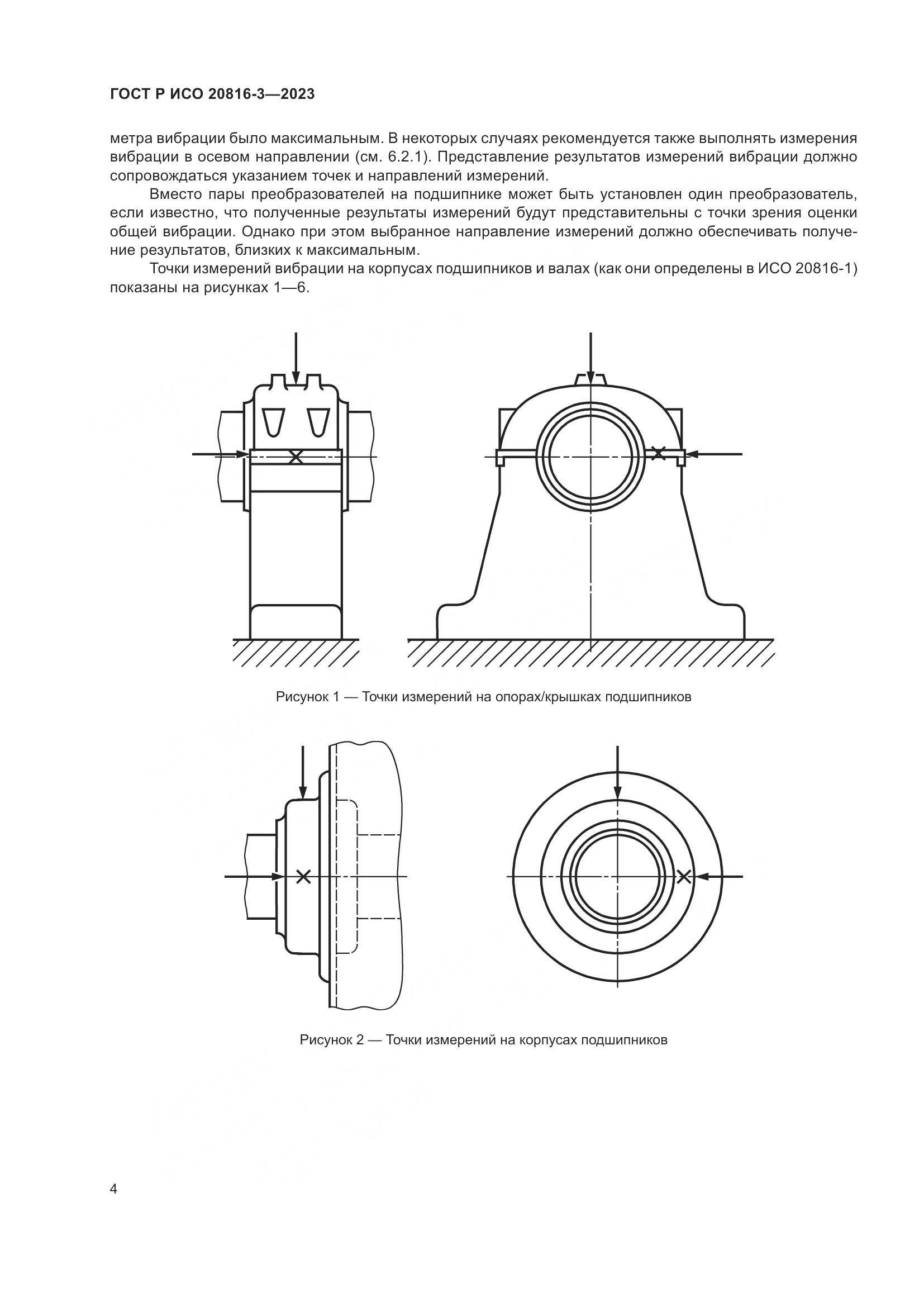 ГОСТ Р ИСО 20816-3—2023

метра вибрации было максимальным. В некоторых случаях рекомендуется также выполнять измерения вибрации в осевом направлении (см. 6.2.1). Представление результатов измерений вибрации должно сопровождаться указанием точек и направлений измерений.

Вместо пары преобразователей на подшипнике может быть установлен один преобразователь, если известно, что полученные результаты измерений будут представительны с точки зрения оценки общей вибрации. Однако при этом выбранное направление измерений должно обеспечивать получение результатов, близких к максимальным.

Точки измерений вибрации на корпусах подшипников и валах (как они определены в ИСО 20816-1) показаны на рисунках 1—6.

Рисунок 1 — Точки измерений на опорах/крышках подшипников

Рисунок 2 — Точки измерений на корпусах подшипников

4