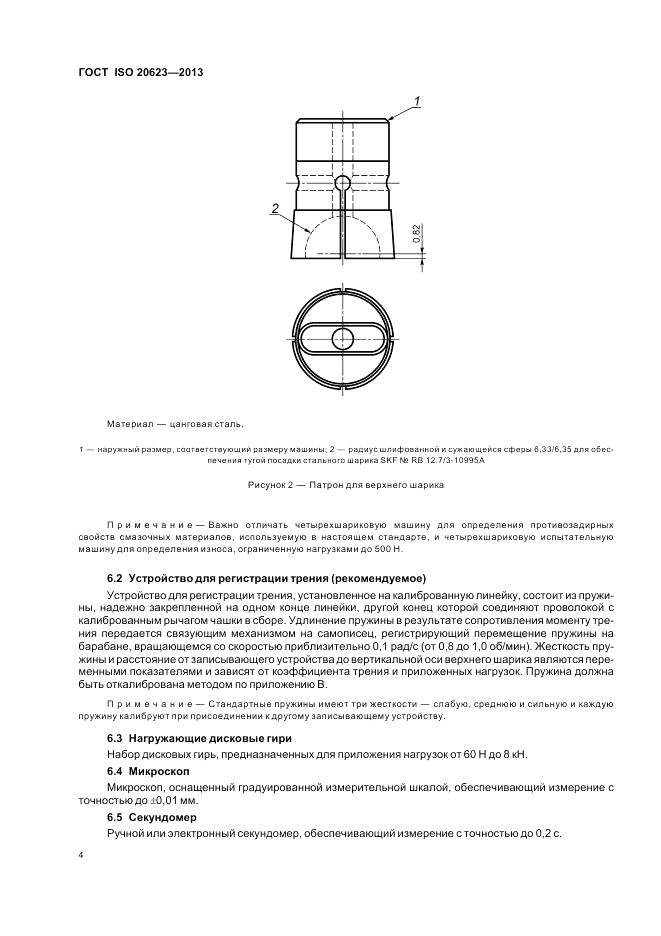 ГОСТ ISO 20623—2013

1

2

0,82

Материал — цанговая сталь.

1 — наружный размер, соответствующий размеру машины; 2 — радиус шлифованной и сужающейся сферы 6,33/6,35 для обеспечения тугой посадки стального шарика SKF № RB 12.7/3-10995A

Рисунок 2 — Патрон для верхнего шарика

Примечание — Важно отличать четырехшариковую машину для определения противозадирных свойств смазочных материалов, используемую в настоящем стандарте, и четырехшариковую испытательную машину для определения износа, ограниченную нагрузками до 500 Н.

6.2 Устройство для регистрации трения (рекомендуемое)

Устройство для регистрации трения, установленное на калиброванную линейку, состоит из пружины, надежно закрепленной на одном конце линейки, другой конец которой соединяют проволокой с калиброванным рычагом чашки в сборе. Удлинение пружины в результате сопротивления моменту трения передается связующим механизмом на самописец, регистрирующий перемещение пружины на барабане, вращающемся со скоростью приблизительно 0,1 рад/с (от 0,8 до 1,0 об/мин). Жесткость пружины и расстояние от записывающего устройства до вертикальной оси верхнего шарика являются переменными показателями и зависят от коэффициента трения и приложенных нагрузок. Пружина должна быть откалибрована методом по приложению В.

Примечание — Стандартные пружины имеют три жесткости — слабую, среднюю и сильную и каждую пружину калибруют при присоединении к другому записывающему устройству.

6.3 Нагружающие дисковые гири

Набор дисковых гирь, предназначенных для приложения нагрузок от 60 Н до 8 кН.

6.4 Микроскоп

Микроскоп, оснащенный градуированной измерительной шкалой, обеспечивающий измерение с точностью до ±0,01 мм.

6.5 Секундомер

Ручной или электронный секундомер, обеспечивающий измерение с точностью до 0,2 с.

4