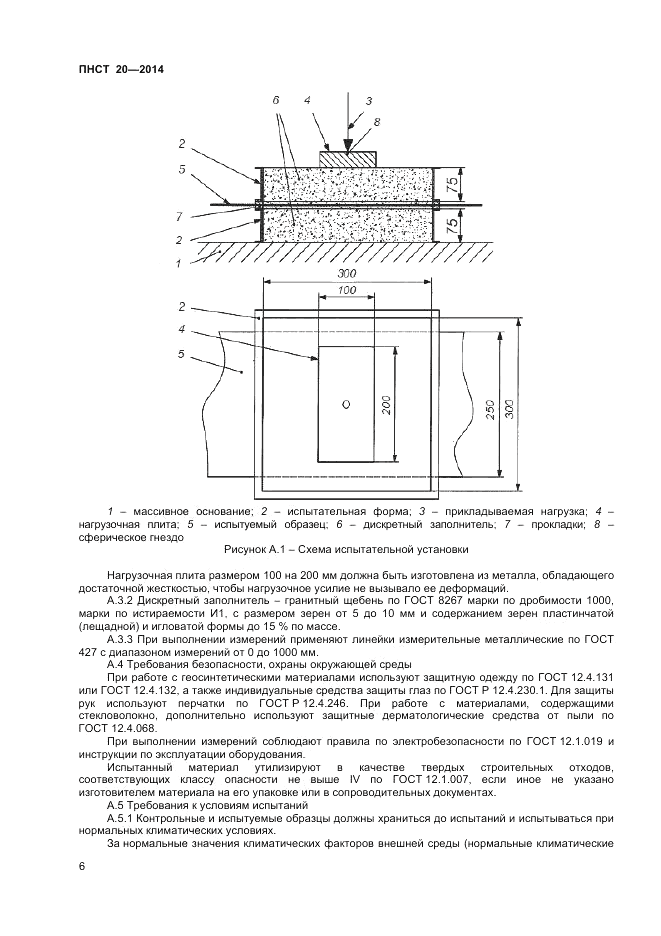 ПНСТ 20—2014

6 4 3 8

2

5

7

2

1

75

75

300

100

2

4

5

200

250

300

1 – массивное основание; 2 – испытательная форма; 3 – прикладываемая нагрузка; 4 – нагрузочная плита; 5 – испытуемый образец; 6 – дискретный заполнитель; 7 – прокладки; 8 – сферическое гнездо

Рисунок А.1 – Схема испытательной установки

Нагрузочная плита размером 100 на 200 мм должна быть изготовлена из металла, обладающего достаточной жесткостью, чтобы нагрузочное усилие не вызывало ее деформаций.

А.3.2 Дискретный заполнитель – гранитный щебень по ГОСТ 8267 марки по дробимости 1000, марки по истираемости И1, с размером зерен от 5 до 10 мм и содержанием зерен пластинчатой (лещадной) и игловатой формы до 15 % по массе.

А.3.3 При выполнении измерений применяют линейки измерительные металлические по ГОСТ 427 с диапазоном измерений от 0 до 1000 мм.

А.4 Требования безопасности, охраны окружающей среды

При работе с геосинтетическими материалами используют защитную одежду по ГОСТ 12.4.131 или ГОСТ 12.4.132, а также индивидуальные средства защиты глаз по ГОСТ Р 12.4.230.1. Для защиты рук используют перчатки по ГОСТ Р 12.4.246. При работе с материалами, содержащими стекловолокно, дополнительно используют защитные дерматологические средства от пыли по ГОСТ 12.4.068.

При выполнении измерений соблюдают правила по электробезопасности по ГОСТ 12.1.019 и инструкции по эксплуатации оборудования.

Испытанный материал утилизируют в качестве твердых строительных отходов, соответствующих классу опасности не выше IV по ГОСТ 12.1.007, если иное не указано изготовителем материала на его упаковке или в сопроводительных документах.

А.5 Требования к условиям испытаний

А.5.1 Контрольные и испытуемые образцы должны храниться до испытаний и испытываться при нормальных климатических условиях.

За нормальные значения климатических факторов внешней среды (нормальные климатические

6