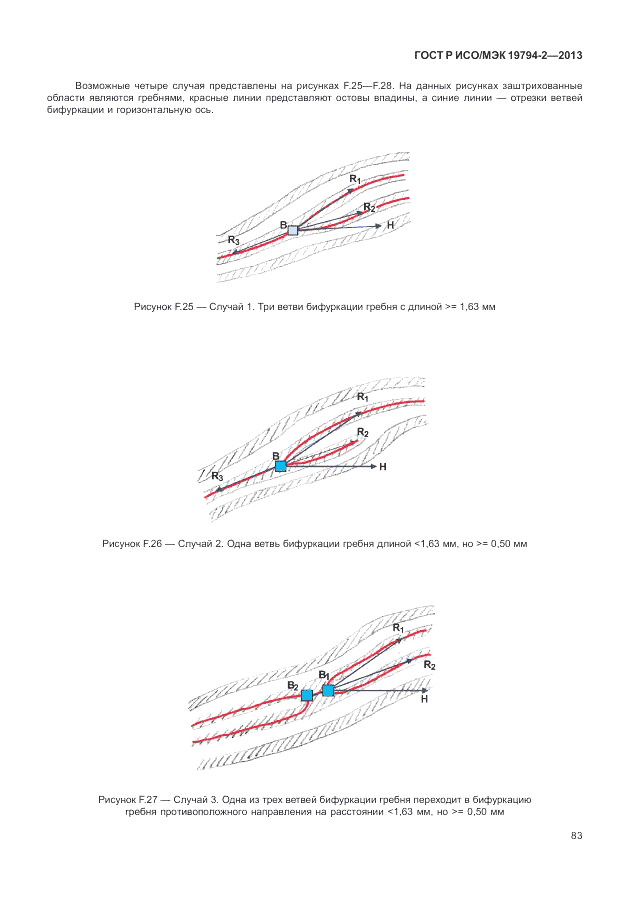 ГОСТ Р ИСО/МЭК 19794-2—2013

Возможные четыре случая представлены на рисунках F.25—F.28. На данных рисунках заштрихованные области являются гребнями, красные линии представляют остовы впадины, а синие линии — отрезки ветвей бифуркации и горизонтальную ось.

$R_1$
$R_2$
B
H
$R_3$

Рисунок F.25 — Случай 1. Три ветви бифуркации гребня с длиной >= 1,63 мм

$R_1$
$R_2$
B
H
$R_3$

Рисунок F.26 — Случай 2. Одна ветвь бифуркации гребня длиной <1,63 мм, но >= 0,50 мм

$R_1$
$R_2$
$B_1$
$B_2$
H

Рисунок F.27 — Случай 3. Одна из трех ветвей бифуркации гребня переходит в бифуркацию гребня противоположного направления на расстоянии <1,63 мм, но >= 0,50 мм

83