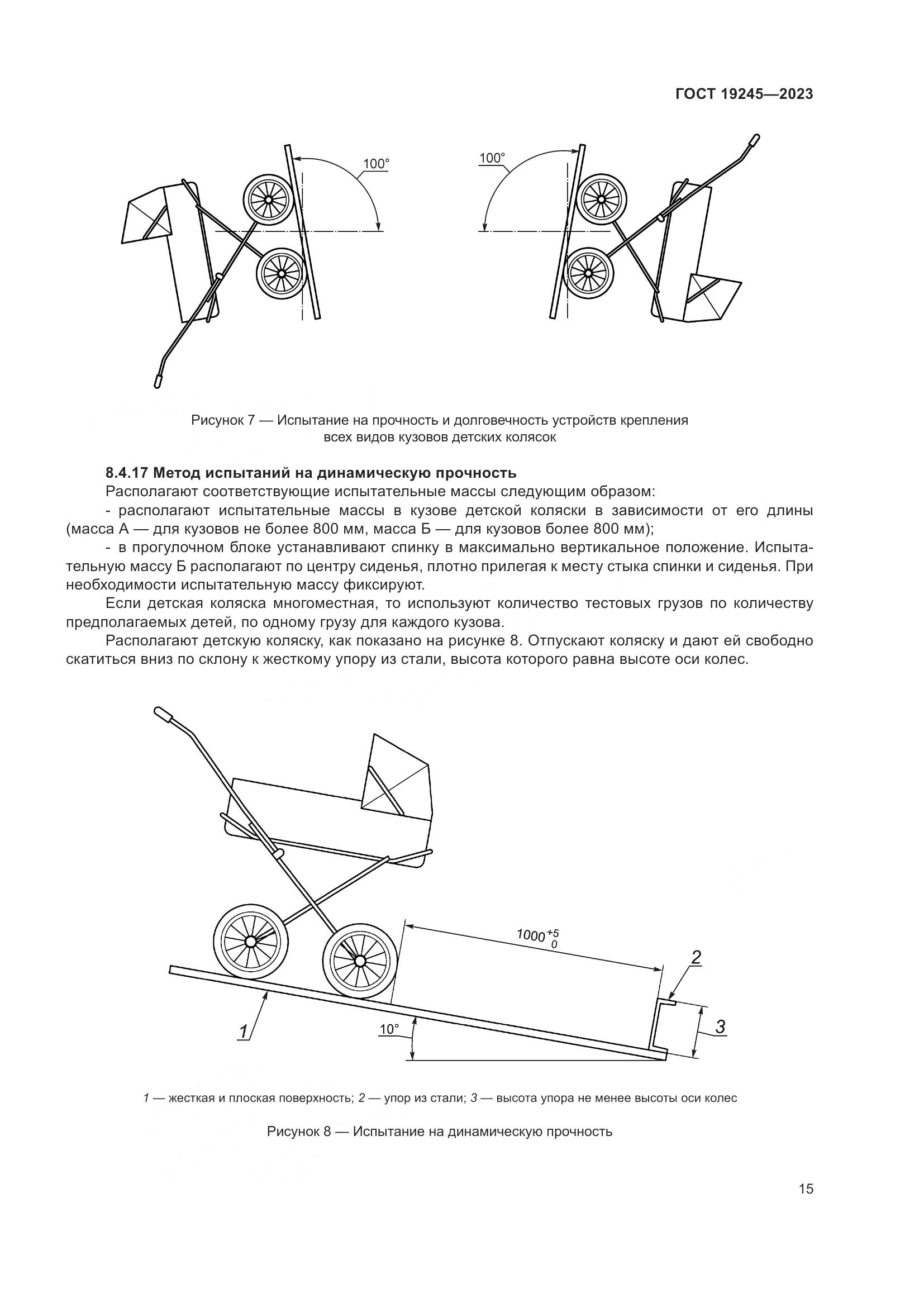 ГОСТ 19245—2023

100°

100°

Рисунок 7 — Испытание на прочность и долговечность устройств крепления всех видов кузовов детских колясок

**8.4.17 Метод испытаний на динамическую прочность**

Располагают соответствующие испытательные массы следующим образом:

- располагают испытательные массы в кузове детской коляски в зависимости от его длины (масса А — для кузовов не более 800 мм, масса Б — для кузовов более 800 мм);

- в прогулочном блоке устанавливают спинку в максимально вертикальное положение. Испытательную массу Б располагают по центру сиденья, плотно прилегая к месту стыка спинки и сиденья. При необходимости испытательную массу фиксируют.

Если детская коляска многоместная, то используют количество тестовых грузов по количеству предполагаемых детей, по одному грузу для каждого кузова.

Располагают детскую коляску, как показано на рисунке 8. Отпускают коляску и дают ей свободно скатиться вниз по склону к жесткому упору из стали, высота которого равна высоте оси колес.

$1000^{+5}_{0}$

2

3

1

10°

1 — жесткая и плоская поверхность; 2 — упор из стали; 3 — высота упора не менее высоты оси колес

Рисунок 8 — Испытание на динамическую прочность

15