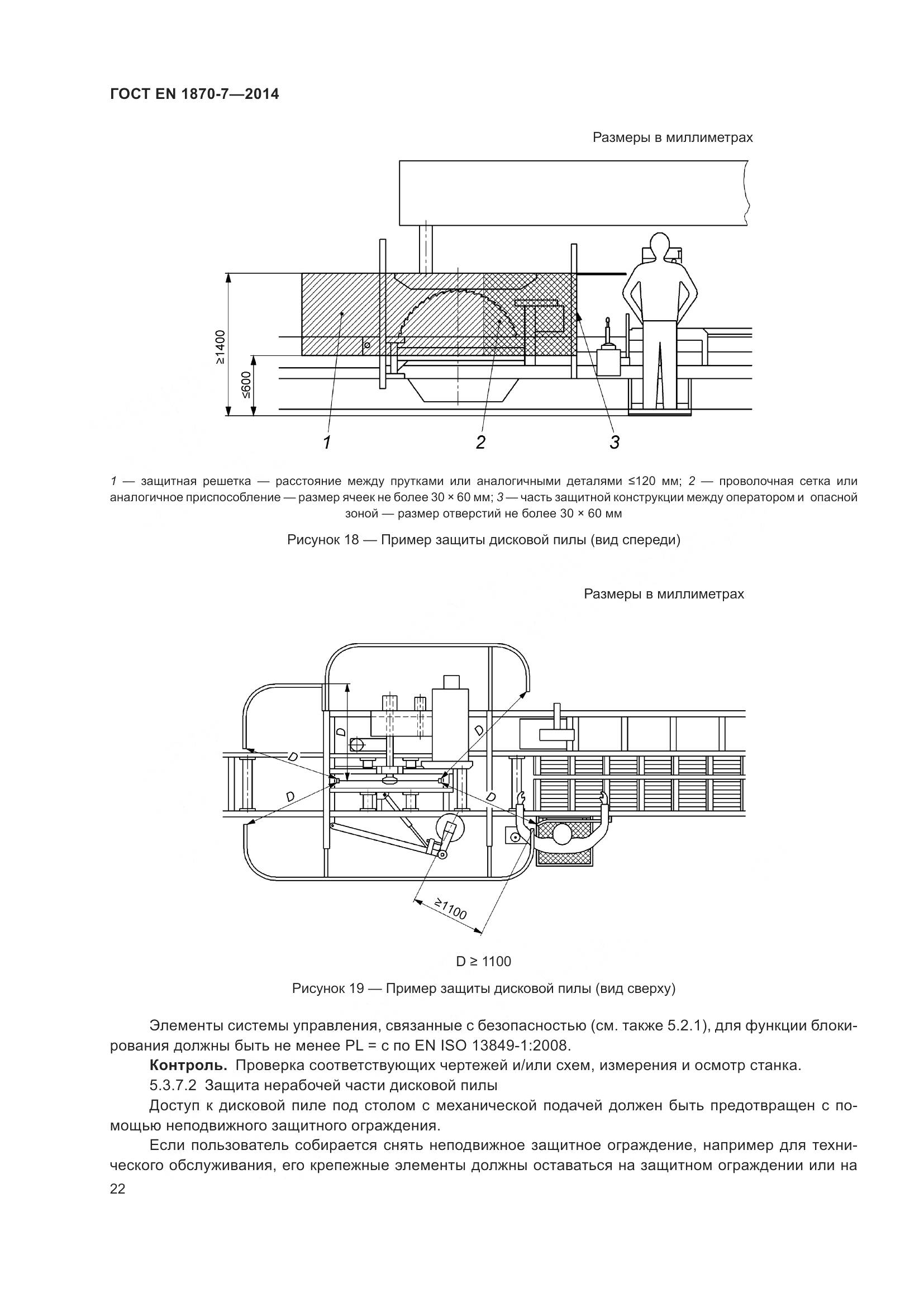 ГОСТ EN 1870-7—2014

Размеры в миллиметрах

≥1400

≤600

1

2

3

1 — защитная решетка — расстояние между прутками или аналогичными деталями ≤120 мм; 2 — проволочная сетка или аналогичное приспособление — размер ячеек не более 30 × 60 мм; 3 — часть защитной конструкции между оператором и опасной зоной — размер отверстий не более 30 × 60 мм

Рисунок 18 — Пример защиты дисковой пилы (вид спереди)

Размеры в миллиметрах

D

D

D

D

D

≥1100

D ≥ 1100

Рисунок 19 — Пример защиты дисковой пилы (вид сверху)

Элементы системы управления, связанные с безопасностью (см. также 5.2.1), для функции блокирования должны быть не менее PL = c по EN ISO 13849-1:2008.

**Контроль.** Проверка соответствующих чертежей и/или схем, измерения и осмотр станка.

5.3.7.2 Защита нерабочей части дисковой пилы

Доступ к дисковой пиле под столом с механической подачей должен быть предотвращен с помощью неподвижного защитного ограждения.

Если пользователь собирается снять неподвижное защитное ограждение, например для технического обслуживания, его крепежные элементы должны оставаться на защитном ограждении или на

22