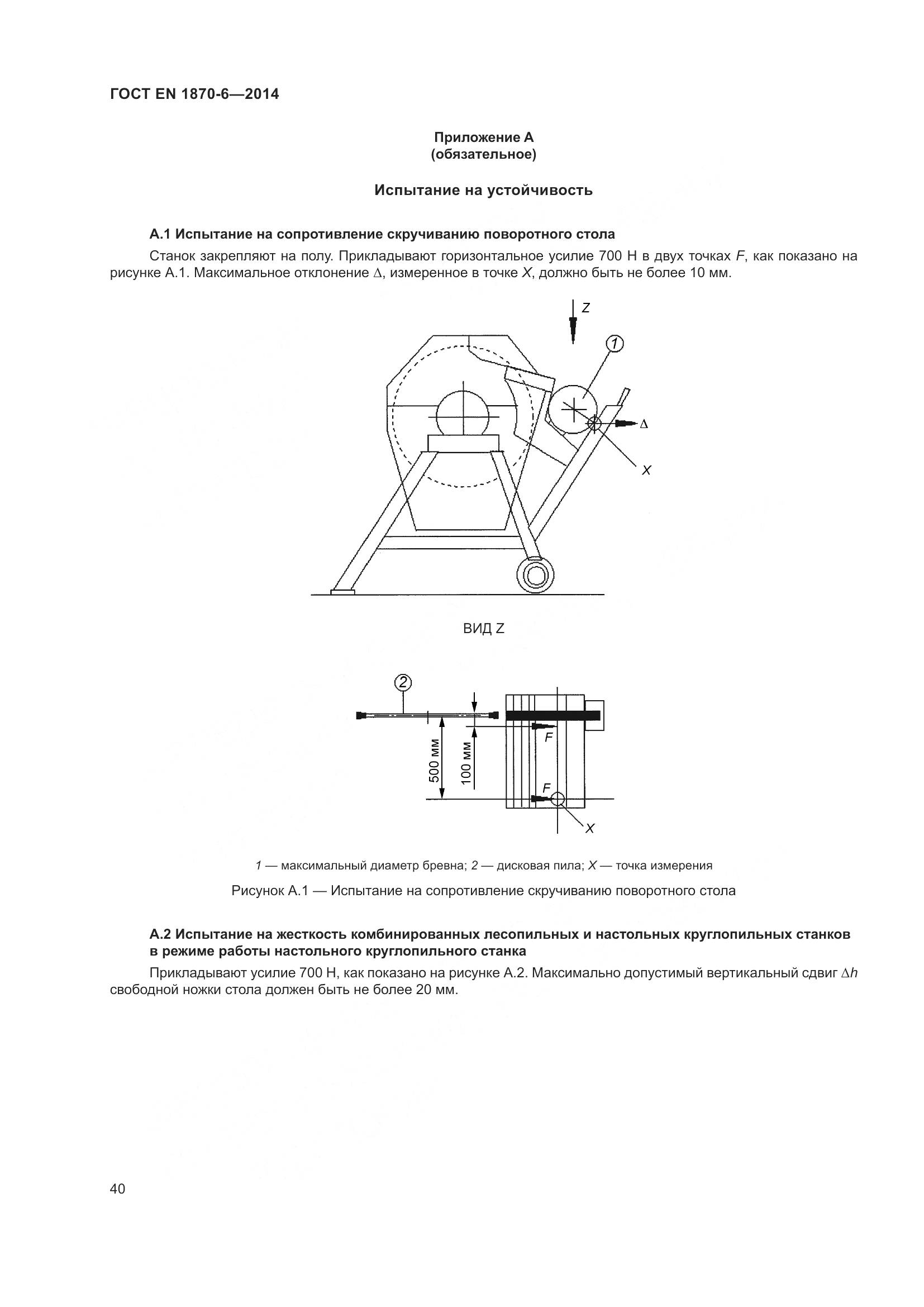 ГОСТ EN 1870-6—2014

Приложение А
(обязательное)

Испытание на устойчивость

А.1 Испытание на сопротивление скручиванию поворотного стола

Станок закрепляют на полу. Прикладывают горизонтальное усилие 700 Н в двух точках $F$, как показано на рисунке А.1. Максимальное отклонение $\Delta$, измеренное в точке $X$, должно быть не более 10 мм.

Z

1

$\Delta$

X

ВИД Z

2

500 мм

100 мм

F

F

X

1 — максимальный диаметр бревна; 2 — дисковая пила; X — точка измерения

Рисунок А.1 — Испытание на сопротивление скручиванию поворотного стола

А.2 Испытание на жесткость комбинированных лесопильных и настольных круглопильных станков в режиме работы настольного круглопильного станка

Прикладывают усилие 700 Н, как показано на рисунке А.2. Максимально допустимый вертикальный сдвиг $\Delta h$ свободной ножки стола должен быть не более 20 мм.

40