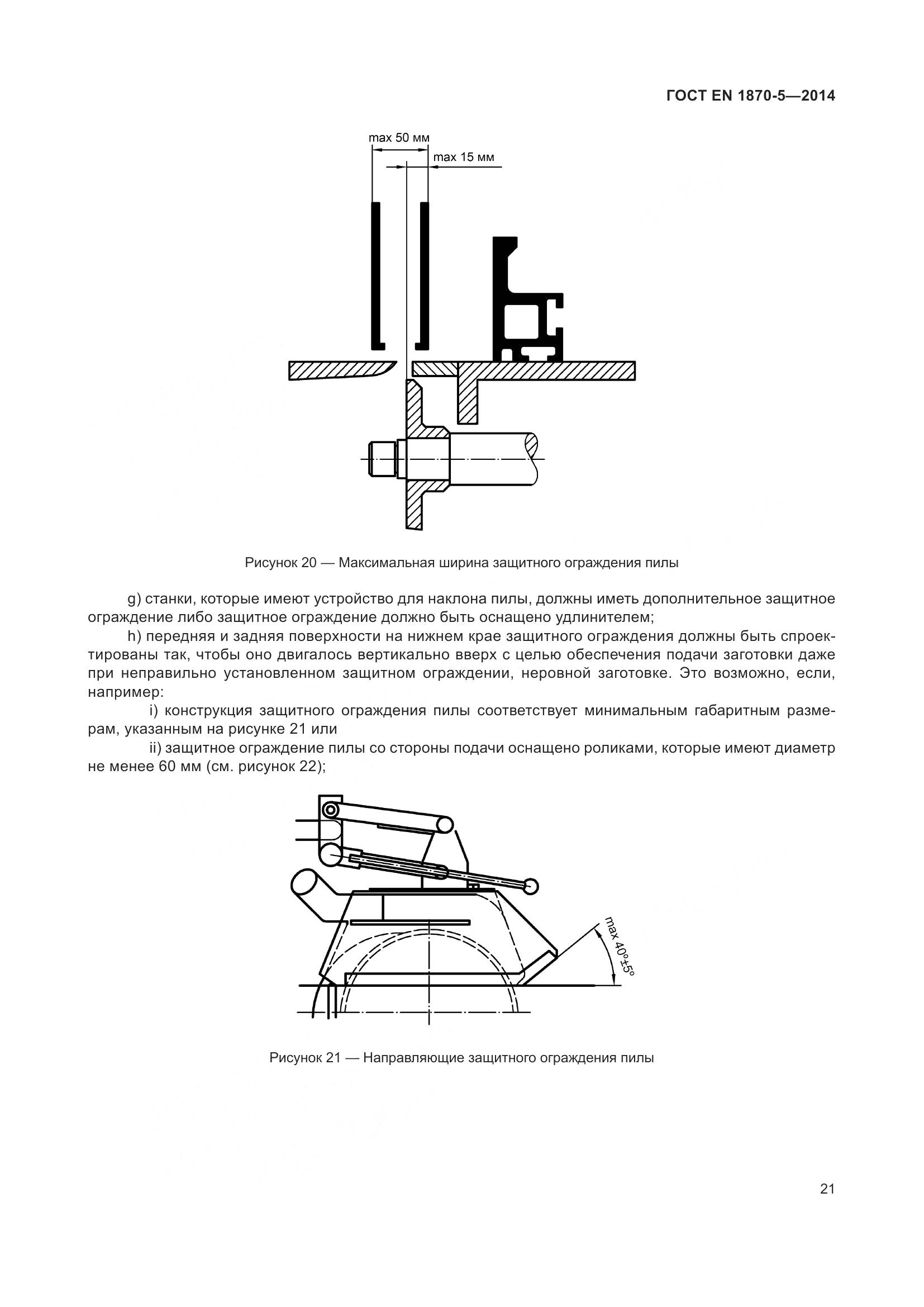 ГОСТ EN 1870-5—2014

max 50 мм

max 15 мм

Рисунок 20 — Максимальная ширина защитного ограждения пилы

g) станки, которые имеют устройство для наклона пилы, должны иметь дополнительное защитное ограждение либо защитное ограждение должно быть оснащено удлинителем;

h) передняя и задняя поверхности на нижнем крае защитного ограждения должны быть спроектированы так, чтобы оно двигалось вертикально вверх с целью обеспечения подачи заготовки даже при неправильно установленном защитном ограждении, неровной заготовке. Это возможно, если, например:

i) конструкция защитного ограждения пилы соответствует минимальным габаритным размерам, указанным на рисунке 21 или

ii) защитное ограждение пилы со стороны подачи оснащено роликами, которые имеют диаметр не менее 60 мм (см. рисунок 22);

max 40°±5°

Рисунок 21 — Направляющие защитного ограждения пилы

21