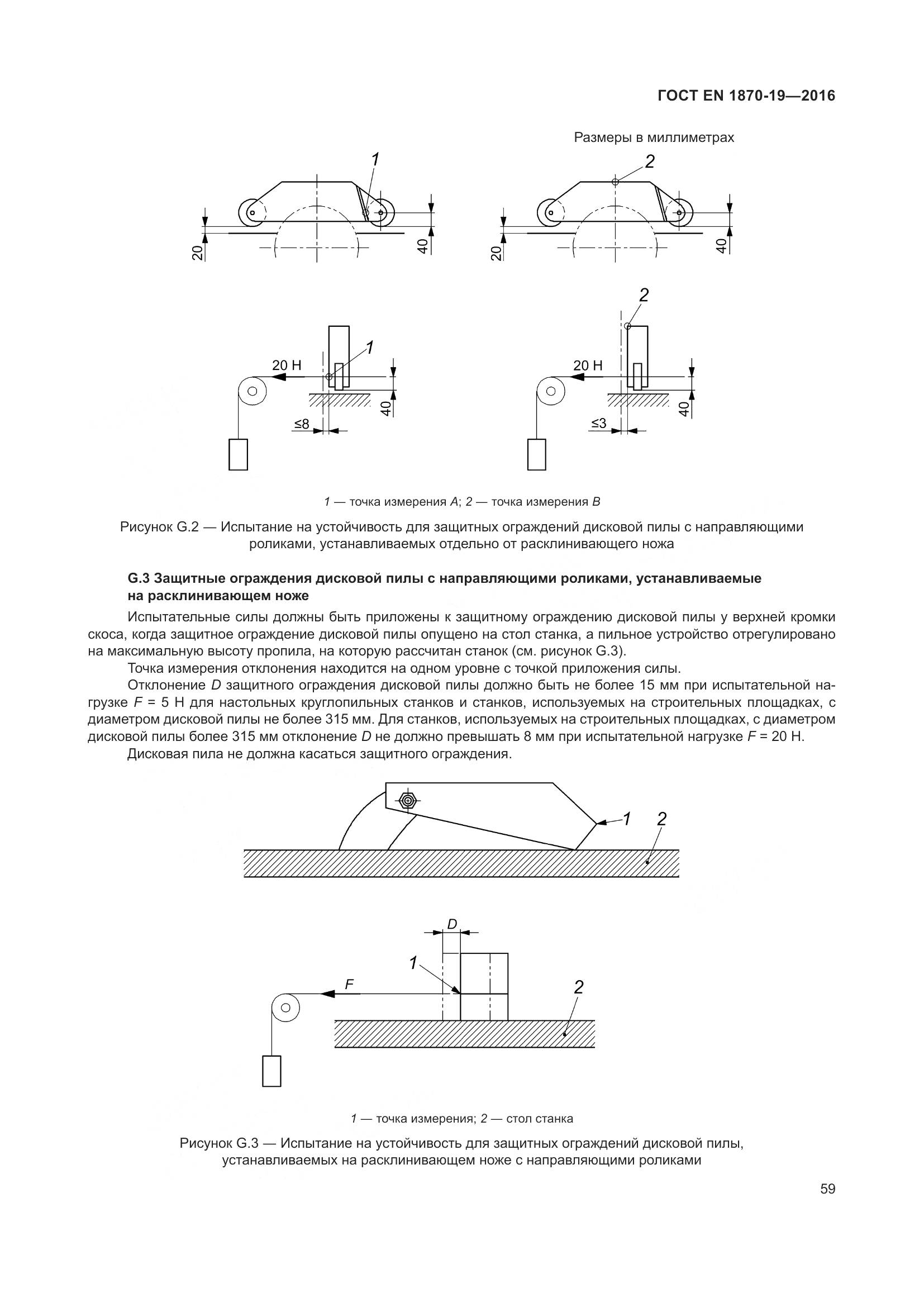 ГОСТ EN 1870-19—2016

Размеры в миллиметрах

1

20

40

2

20

40

1

20 Н

40

≤8

2

20 Н

40

≤3

1 — точка измерения A; 2 — точка измерения B

Рисунок G.2 — Испытание на устойчивость для защитных ограждений дисковой пилы с направляющими роликами, устанавливаемых отдельно от расклинивающего ножа

G.3 Защитные ограждения дисковой пилы с направляющими роликами, устанавливаемые на расклинивающем ноже

Испытательные силы должны быть приложены к защитному ограждению дисковой пилы у верхней кромки скоса, когда защитное ограждение дисковой пилы опущено на стол станка, а пильное устройство отрегулировано на максимальную высоту пропила, на которую рассчитан станок (см. рисунок G.3).

Точка измерения отклонения находится на одном уровне с точкой приложения силы.

Отклонение D защитного ограждения дисковой пилы должно быть не более 15 мм при испытательной нагрузке F = 5 Н для настольных круглопильных станков и станков, используемых на строительных площадках, с диаметром дисковой пилы не более 315 мм. Для станков, используемых на строительных площадках, с диаметром дисковой пилы более 315 мм отклонение D не должно превышать 8 мм при испытательной нагрузке F = 20 Н.

Дисковая пила не должна касаться защитного ограждения.

1

2

D

1

F

2

1 — точка измерения; 2 — стол станка

Рисунок G.3 — Испытание на устойчивость для защитных ограждений дисковой пилы, устанавливаемых на расклинивающем ноже с направляющими роликами

59