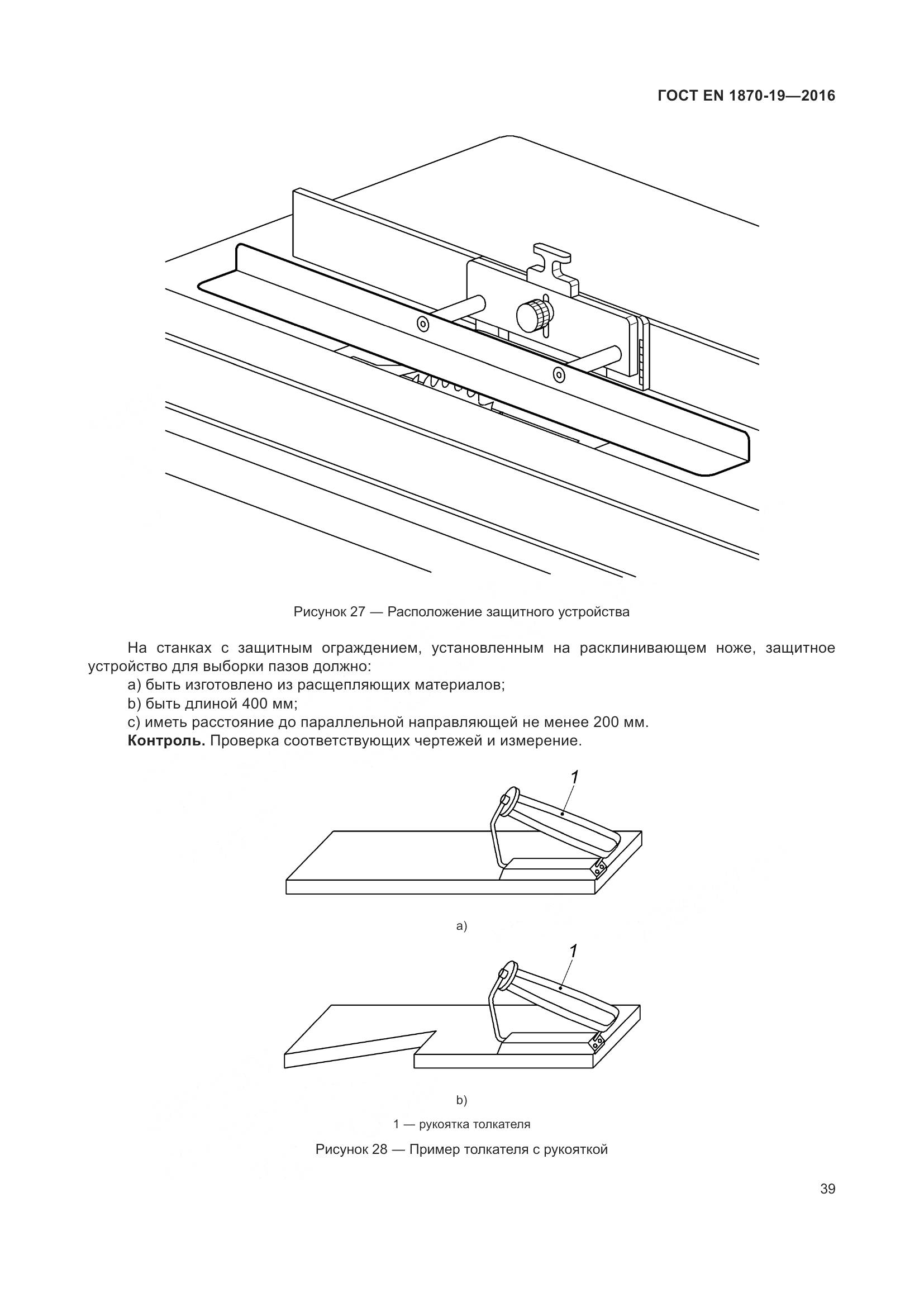 ГОСТ EN 1870-19—2016

Рисунок 27 — Расположение защитного устройства

На станках с защитным ограждением, установленным на расклинивающем ноже, защитное устройство для выборки пазов должно:

a) быть изготовлено из расщепляющих материалов;

b) быть длиной 400 мм;

c) иметь расстояние до параллельной направляющей не менее 200 мм.

**Контроль.** Проверка соответствующих чертежей и измерение.

1

a)

1

b)

1 — рукоятка толкателя

Рисунок 28 — Пример толкателя с рукояткой

39