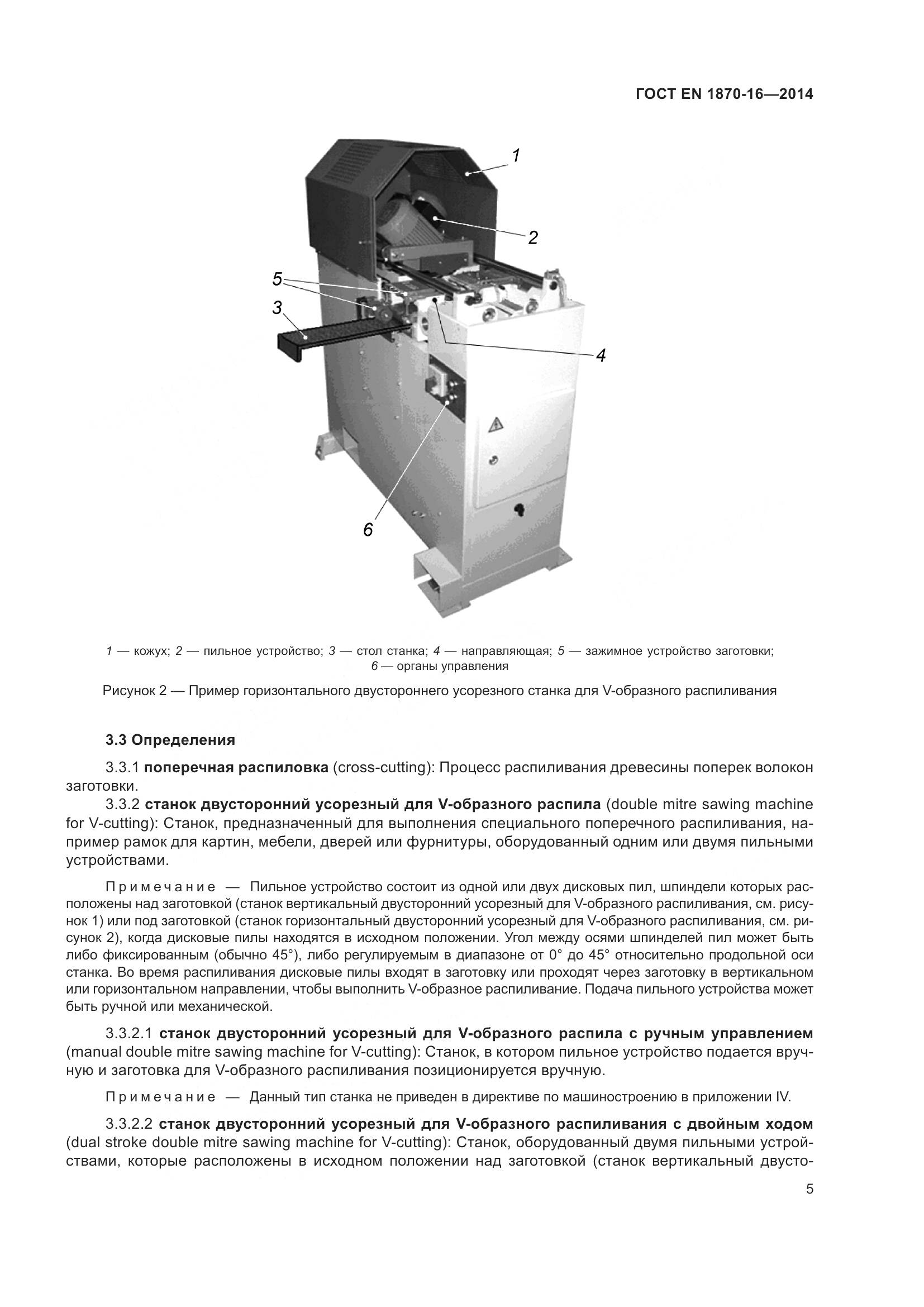 ГОСТ EN 1870-16—2014

1

2

5

3

4

6

1 — кожух; 2 — пильное устройство; 3 — стол станка; 4 — направляющая; 5 — зажимное устройство заготовки; 6 — органы управления

Рисунок 2 — Пример горизонтального двустороннего усорезного станка для V-образного распиливания

3.3 Определения

3.3.1 поперечная распиловка (cross-cutting): Процесс распиливания древесины поперек волокон заготовки.

3.3.2 станок двусторонний усорезный для V-образного распила (double mitre sawing machine for V-cutting): Станок, предназначенный для выполнения специального поперечного распиливания, например рамок для картин, мебели, дверей или фурнитуры, оборудованный одним или двумя пильными устройствами.

Примечание — Пильное устройство состоит из одной или двух дисковых пил, шпиндели которых расположены над заготовкой (станок вертикальный двусторонний усорезный для V-образного распиливания, см. рисунок 1) или под заготовкой (станок горизонтальный двусторонний усорезный для V-образного распиливания, см. рисунок 2), когда дисковые пилы находятся в исходном положении. Угол между осями шпинделей пил может быть либо фиксированным (обычно 45°), либо регулируемым в диапазоне от 0° до 45° относительно продольной оси станка. Во время распиливания дисковые пилы входят в заготовку или проходят через заготовку в вертикальном или горизонтальном направлении, чтобы выполнить V-образное распиливание. Подача пильного устройства может быть ручной или механической.

3.3.2.1 станок двусторонний усорезный для V-образного распила с ручным управлением (manual double mitre sawing machine for V-cutting): Станок, в котором пильное устройство подается вручную и заготовка для V-образного распиливания позиционируется вручную.

Примечание — Данный тип станка не приведен в директиве по машиностроению в приложении IV.

3.3.2.2 станок двусторонний усорезный для V-образного распиливания с двойным ходом (dual stroke double mitre sawing machine for V-cutting): Станок, оборудованный двумя пильными устройствами, которые расположены в исходном положении над заготовкой (станок вертикальный двусто-

5