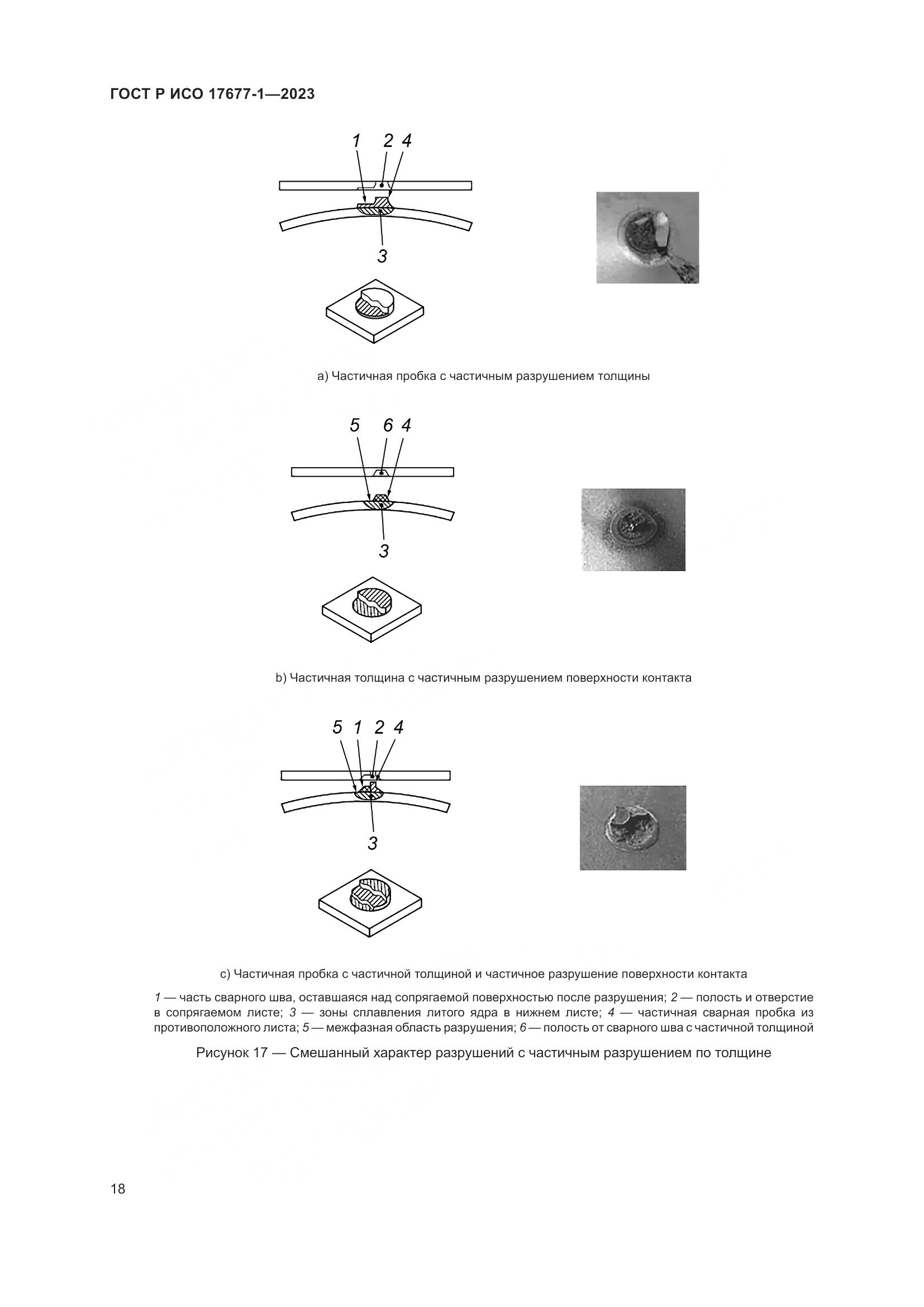 ГОСТ Р ИСО 17677-1—2023

1 2 4

3

а) Частичная пробка с частичным разрушением толщины

5 6 4

3

b) Частичная толщина с частичным разрушением поверхности контакта

5 1 2 4

3

с) Частичная пробка с частичной толщиной и частичное разрушение поверхности контакта

1 — часть сварного шва, оставшаяся над сопрягаемой поверхностью после разрушения; 2 — полость и отверстие в сопрягаемом листе; 3 — зоны сплавления литого ядра в нижнем листе; 4 — частичная сварная пробка из противоположного листа; 5 — межфазная область разрушения; 6 — полость от сварного шва с частичной толщиной

Рисунок 17 — Смешанный характер разрушений с частичным разрушением по толщине

18