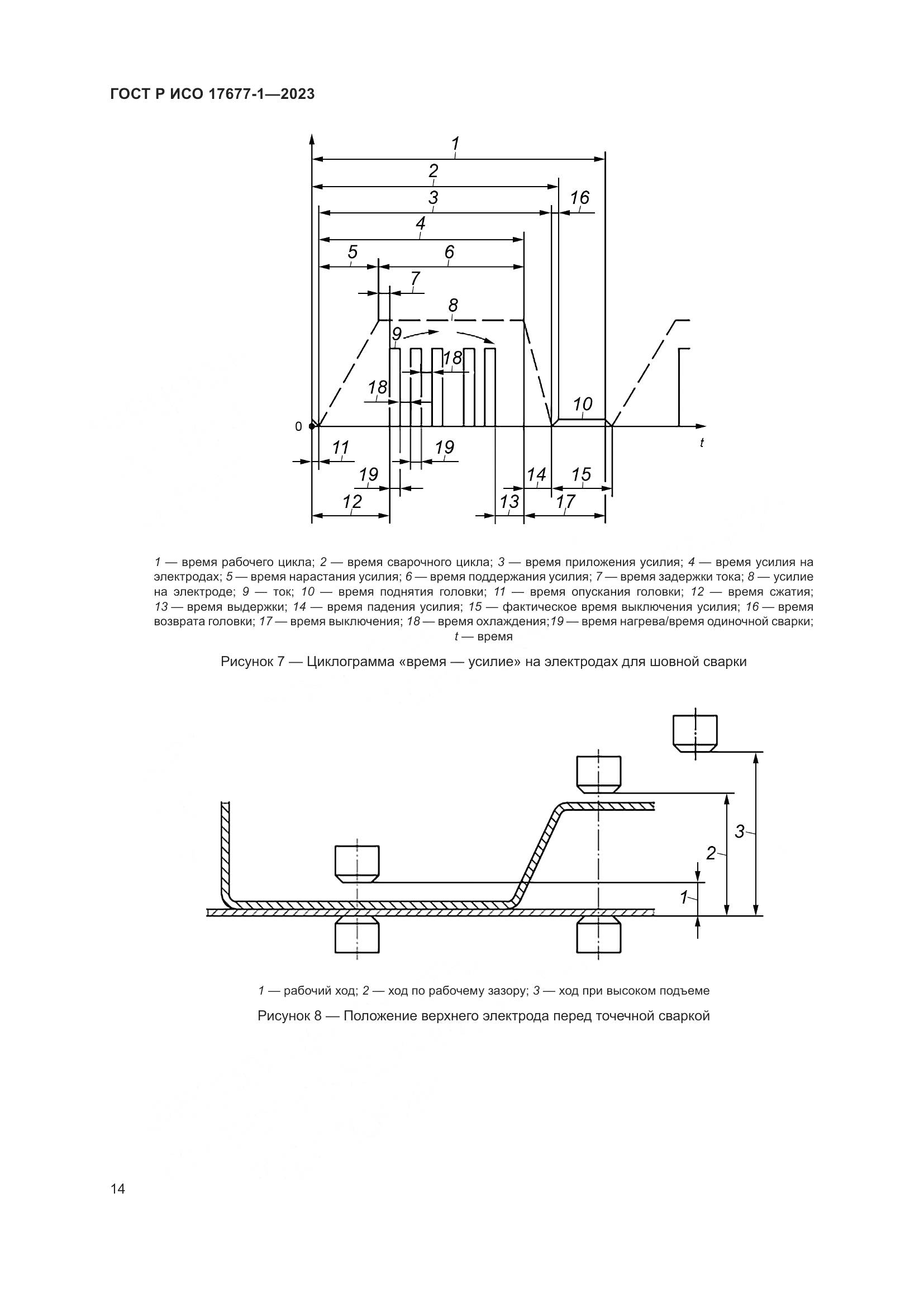 ГОСТ Р ИСО 17677-1—2023

1
2
3
16
4
5
6
7
8
9
18
18
10
0
t
11
19
19
14
15
12
13
17

1 — время рабочего цикла; 2 — время сварочного цикла; 3 — время приложения усилия; 4 — время усилия на электродах; 5 — время нарастания усилия; 6 — время поддержания усилия; 7 — время задержки тока; 8 — усилие на электроде; 9 — ток; 10 — время поднятия головки; 11 — время опускания головки; 12 — время сжатия; 13 — время выдержки; 14 — время падения усилия; 15 — фактическое время выключения усилия; 16 — время возврата головки; 17 — время выключения; 18 — время охлаждения;19 — время нагрева/время одиночной сварки; t — время

Рисунок 7 — Циклограмма «время — усилие» на электродах для шовной сварки

3
2
1

1 — рабочий ход; 2 — ход по рабочему зазору; 3 — ход при высоком подъеме

Рисунок 8 — Положение верхнего электрода перед точечной сваркой

14